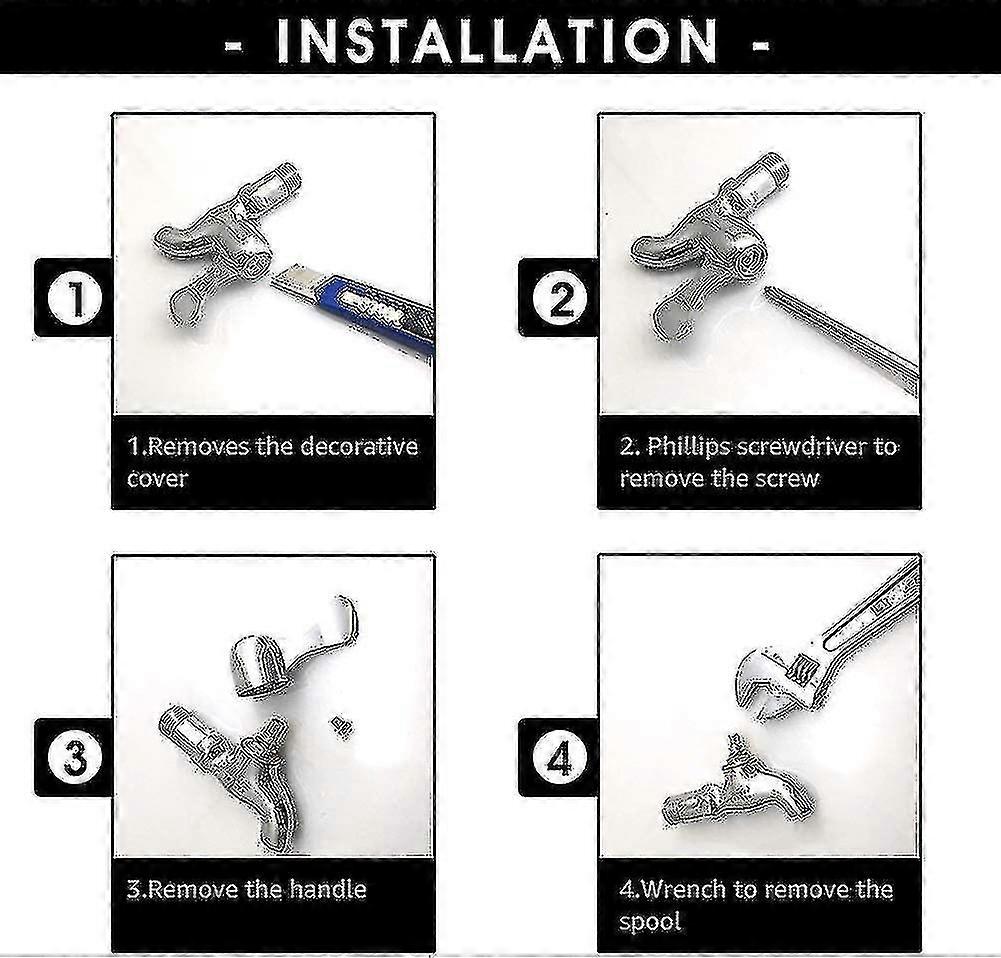 - INSTALLATION -

1

1.Removes the decorative cover

2

2. Phillips screwdriver to remove the screw

3

3.Remove the handle

4

4.Wrench to remove the spool