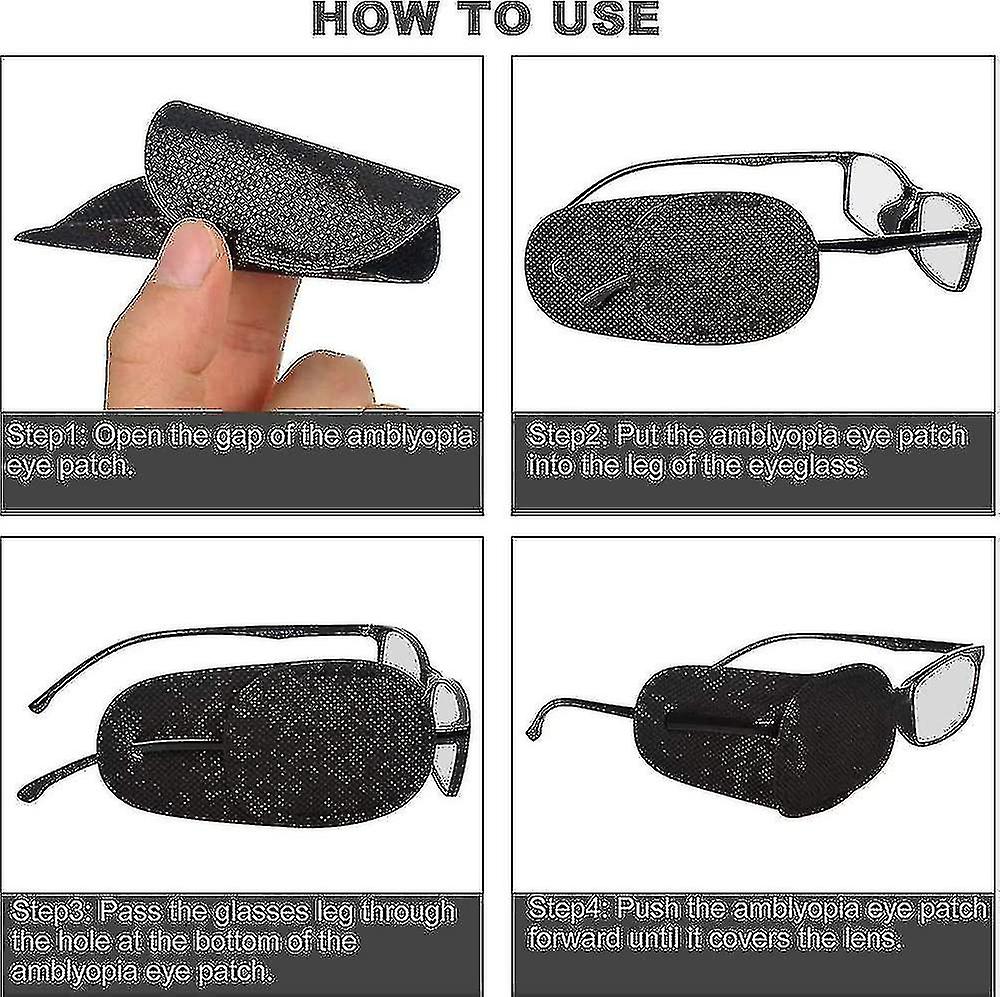 HOW TO USE

Step1: Open the gap of the amblyopia eye patch.

Step2: Put the amblyopia eye patch into the leg of the eyeglass.

Step3: Pass the glasses leg through the hole at the bottom of the amblyopia eye patch.

Step4: Push the amblyopia eye patch forward until it covers the lens.