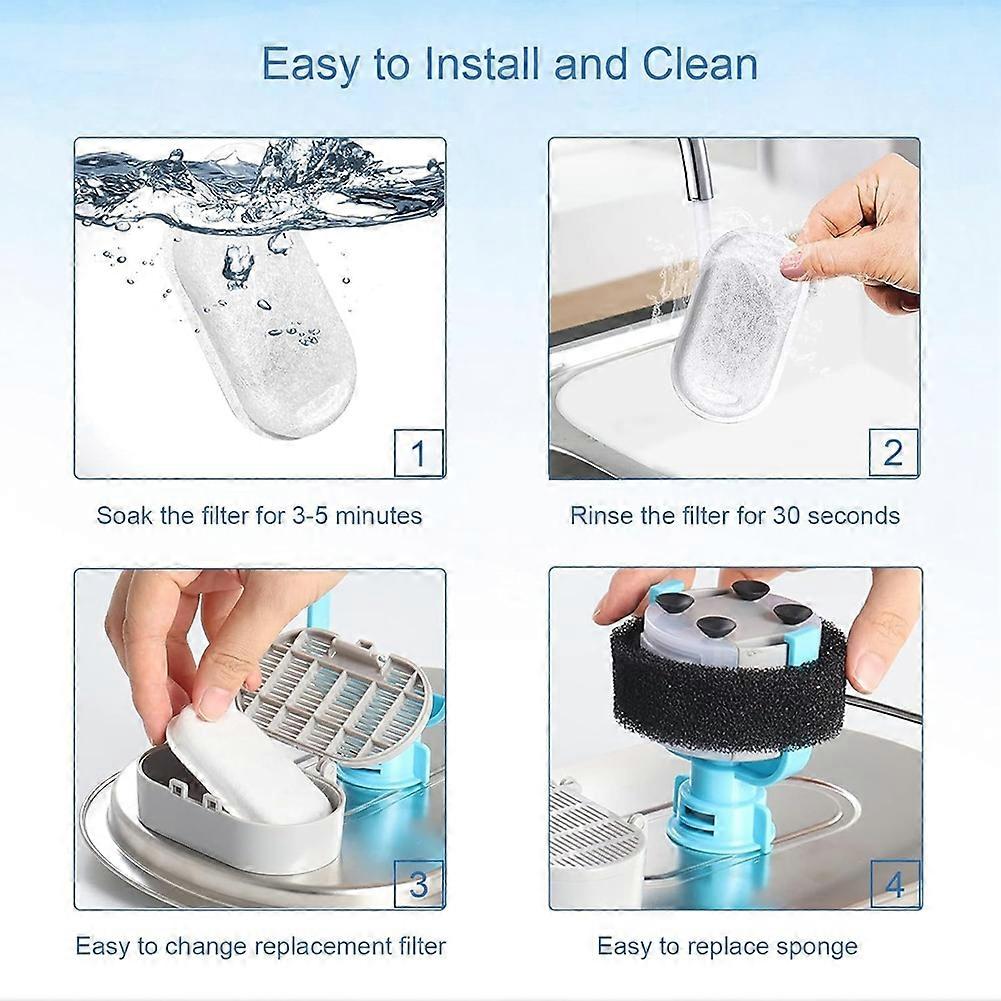 Easy to Install and Clean

1

Soak the filter for 3-5 minutes

2

Rinse the filter for 30 seconds

3

Easy to change replacement filter

4

Easy to replace sponge