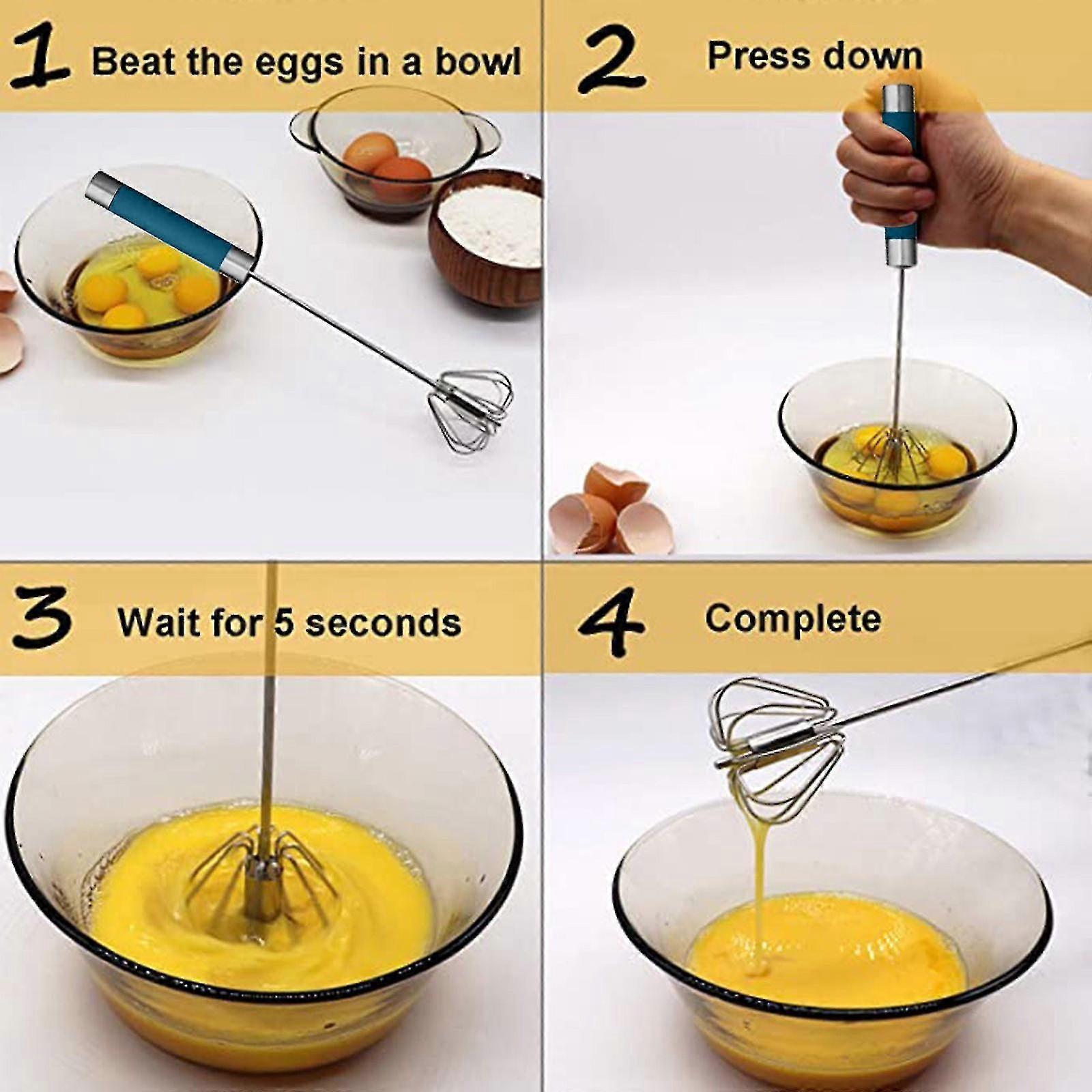 1 Beat the eggs in a bowl

2 Press down

3 Wait for 5 seconds

4 Complete