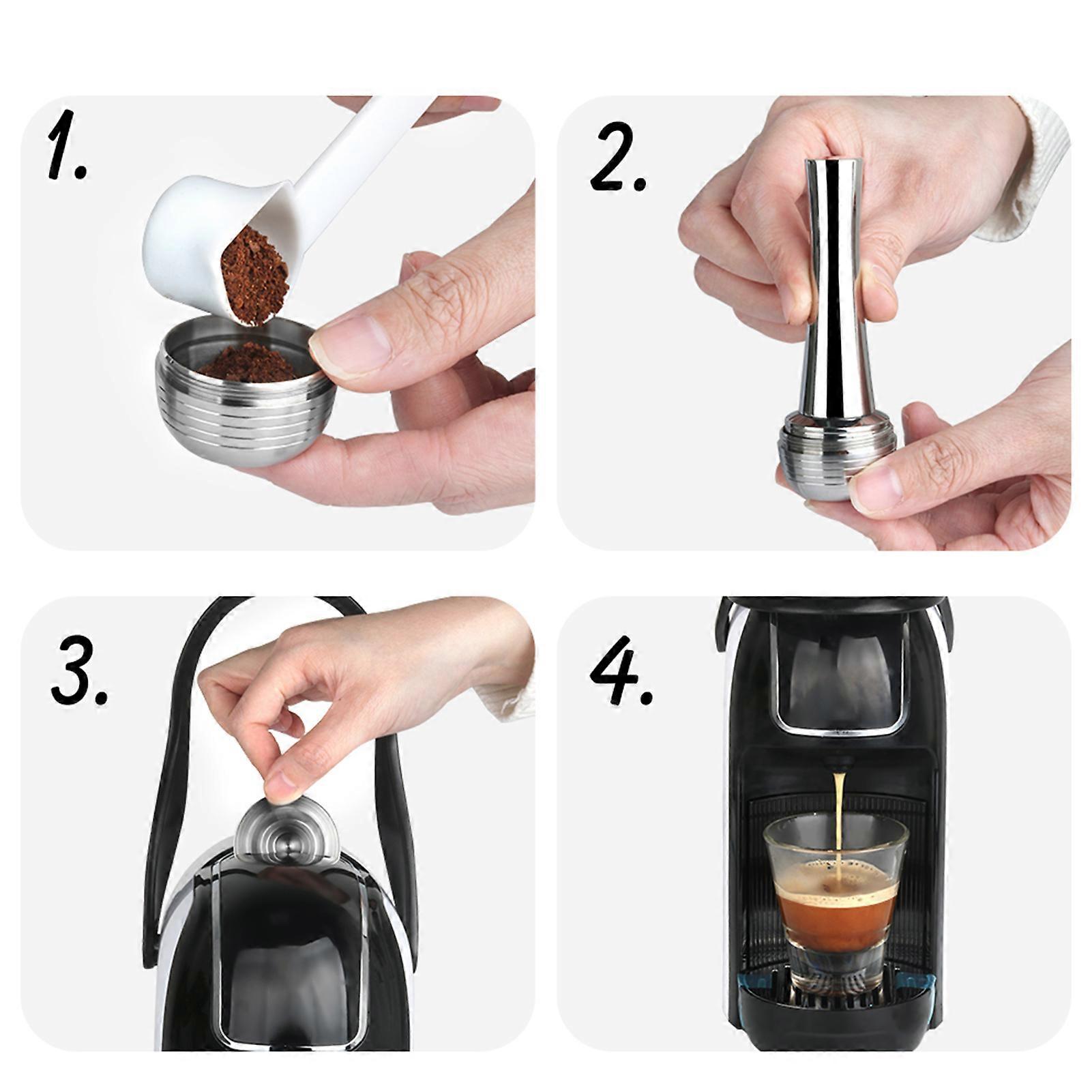 1.

2.

3.

4.