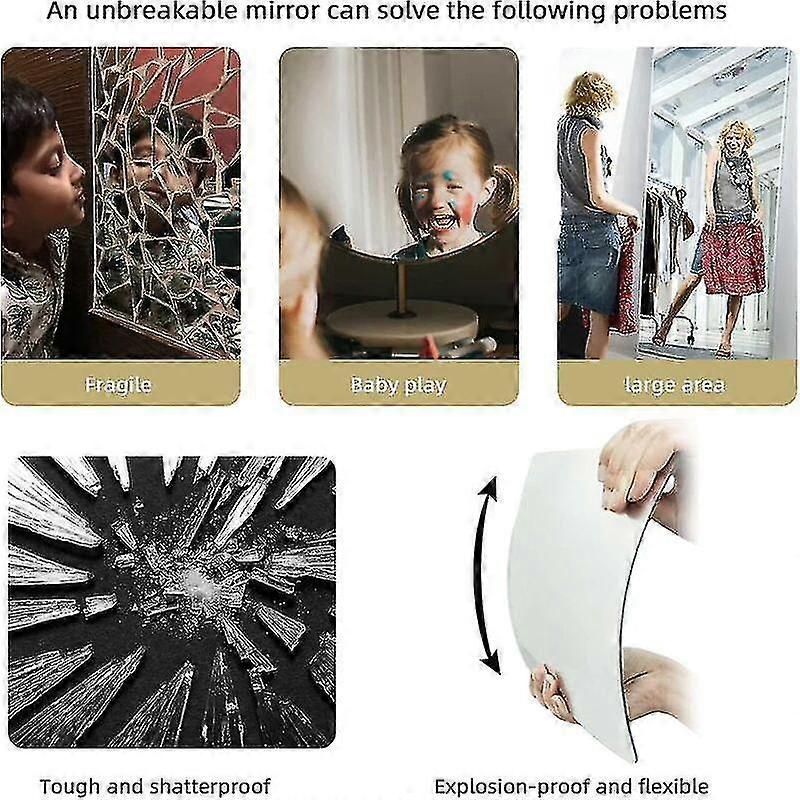 An unbreakable mirror can solve the following problems

Fragile

Baby play

large area

Tough and shatterproof

Explosion-proof and flexible