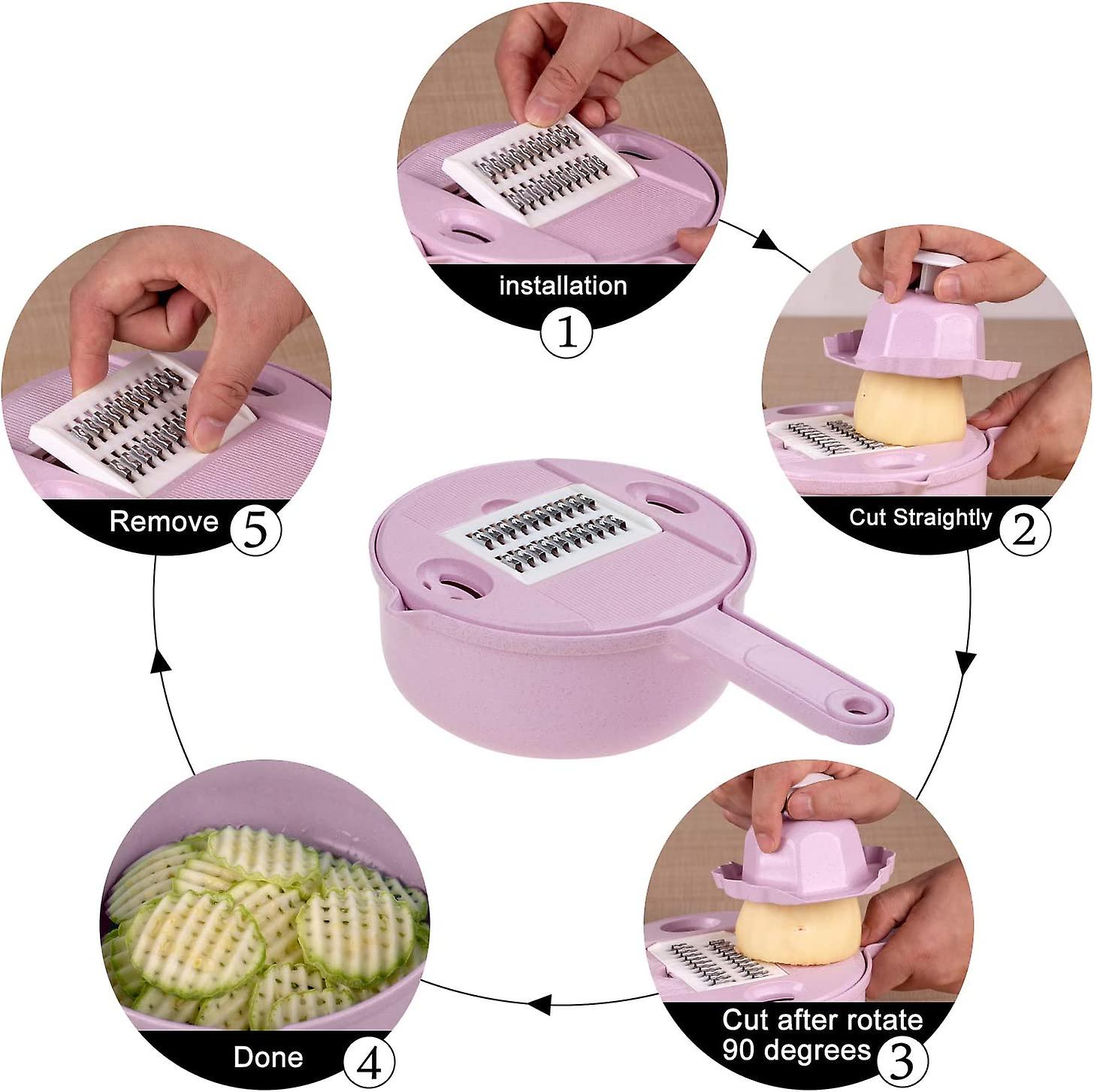 installation
1

Cut Straightly 2

Cut after rotate 90 degrees 3

Done 4

Remove 5