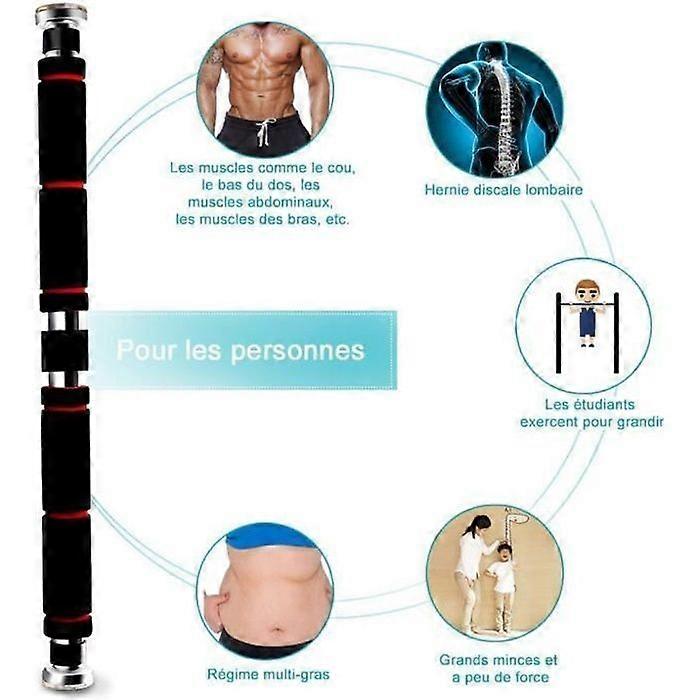 Les muscles comme le cou, le bas du dos, les muscles abdominaux, les muscles des bras, etc.

Hernie discale lombaire

Pour les personnes

Les étudiants exercent pour grandir

Régime multi-gras

Grands minces et a peu de force