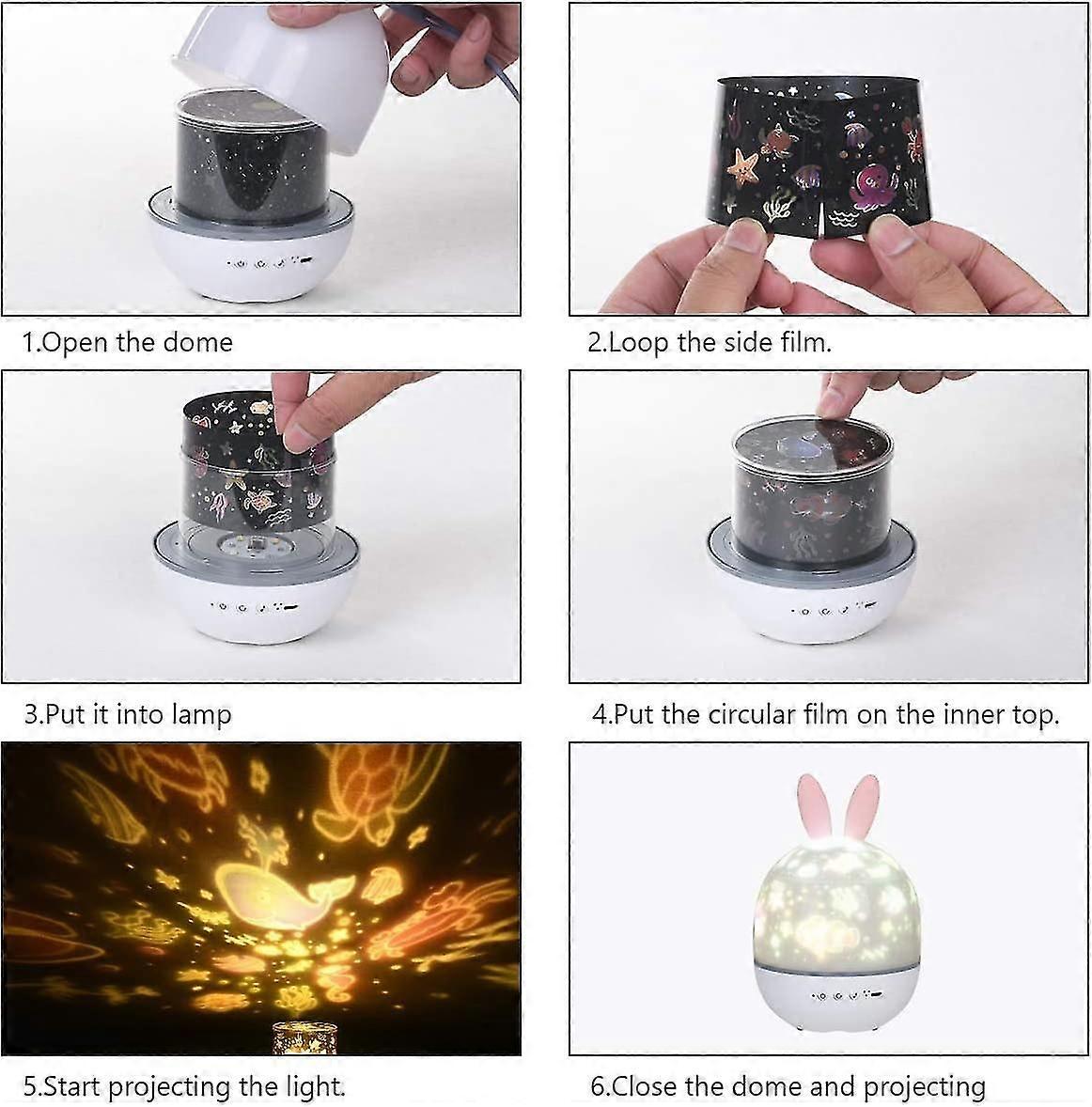 1.Open the dome

2.Loop the side film.

3.Put it into lamp

4.Put the circular film on the inner top.

5.Start projecting the light.

6.Close the dome and projecting