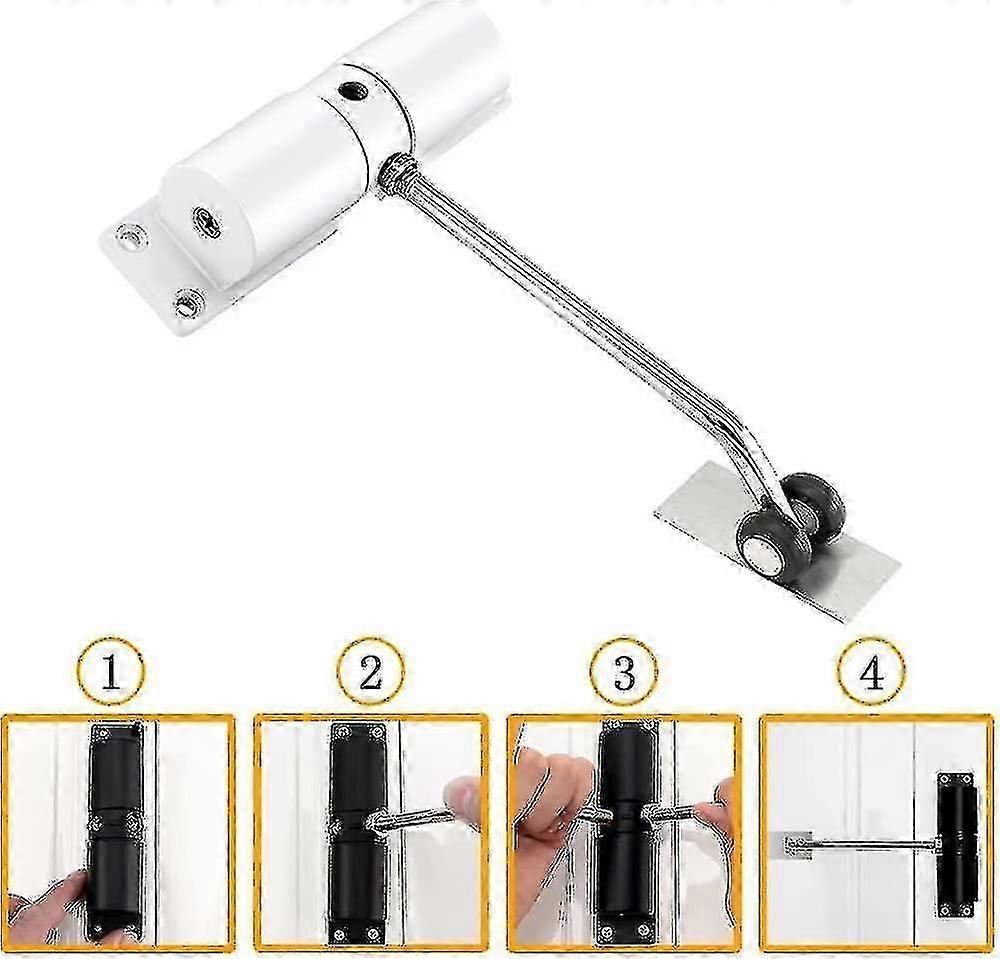 1

2

3

4