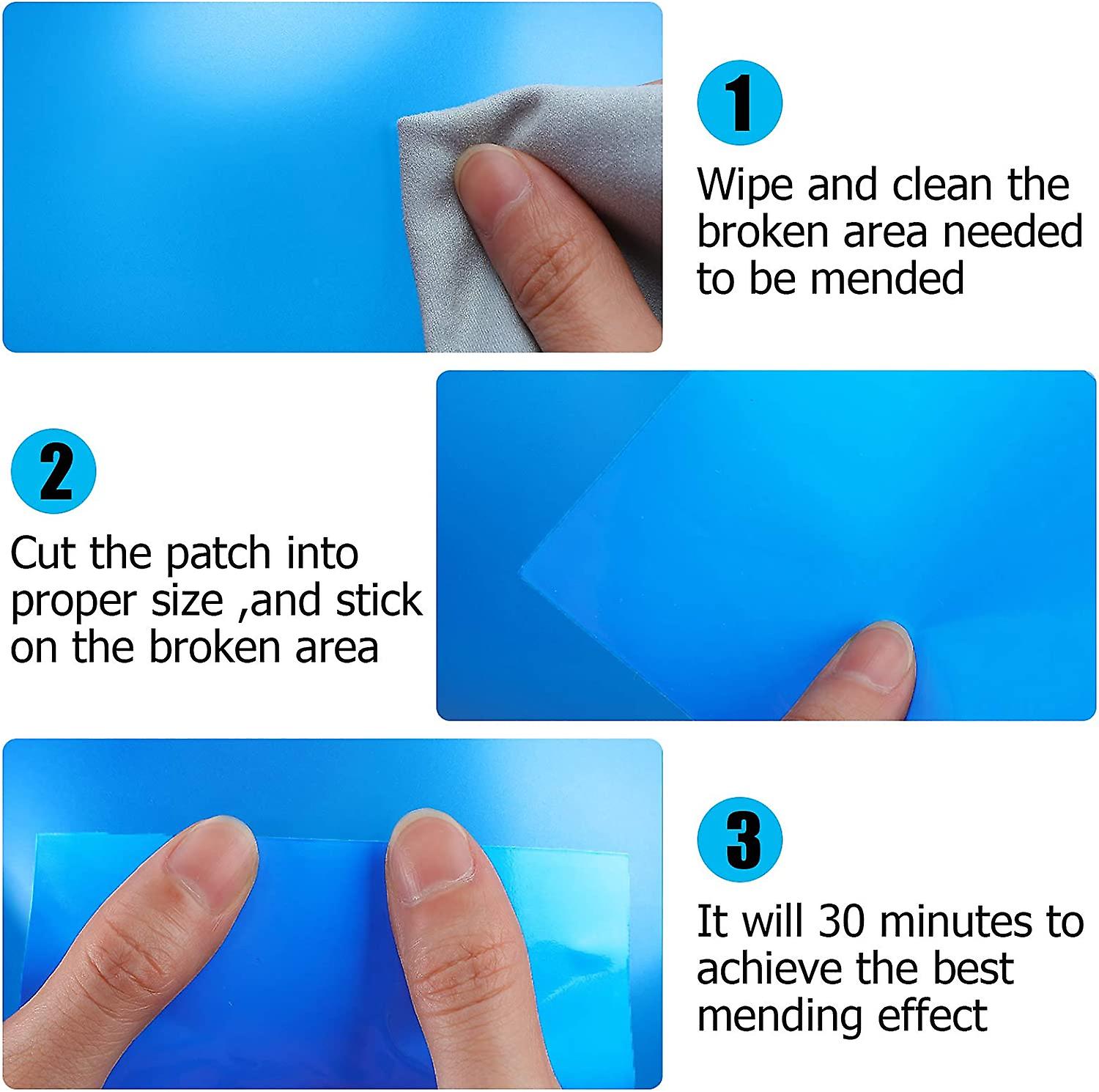 1

Wipe and clean the broken area needed to be mended

2

Cut the patch into proper size ,and stick on the broken area

3

It will 30 minutes to achieve the best mending effect