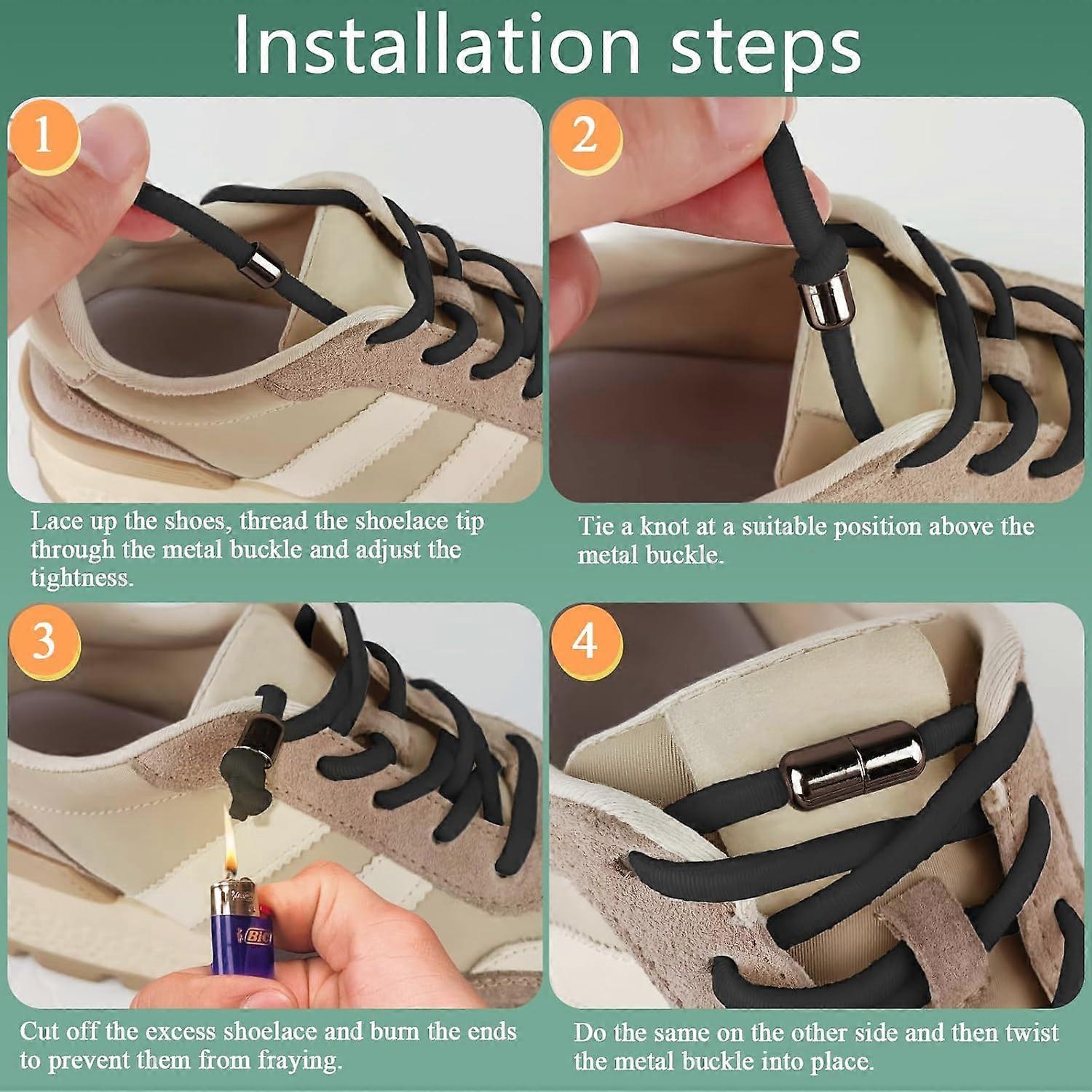 Installation steps

1

Lace up the shoes, thread the shoelace tip through the metal buckle and adjust the tightness.

2

Tie a knot at a suitable position above the metal buckle.

3

BIC

Cut off the excess shoelace and burn the ends to prevent them from fraying.

4

Do the same on the other side and then twist the metal buckle into place.