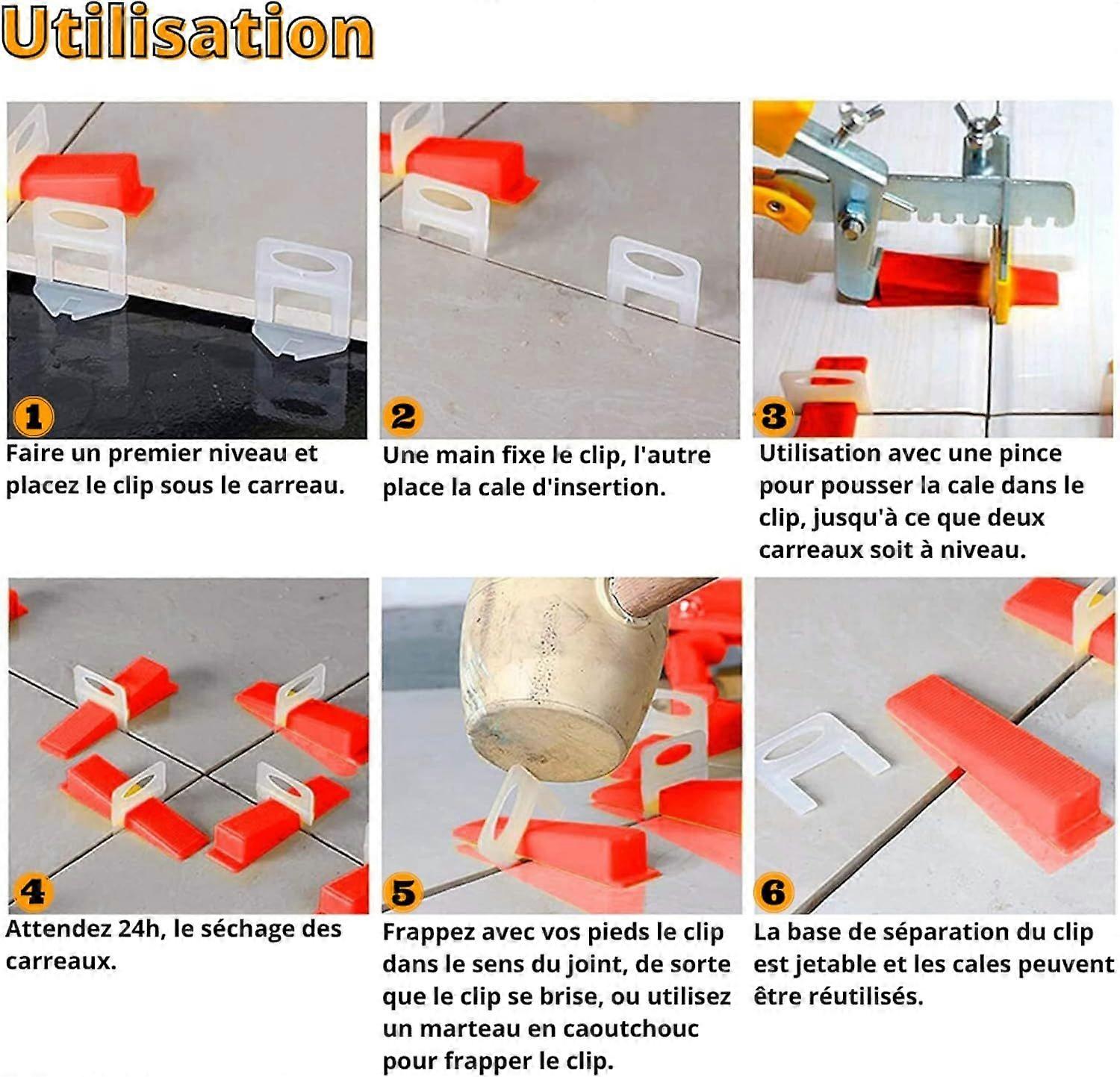 Utilisation

1

Faire un premier niveau et placez le clip sous le carreau.

2

Une main fixe le clip, l'autre place la cale d'insertion.

3

Utilisation avec une pince pour pousser la cale dans le clip, jusqu'à ce que deux carreaux soit à niveau.

4

Attendez 24h, le séchage des carreaux.

5

Frappez avec vos pieds le clip dans le sens du joint, de sorte que le clip se brise, ou utilisez un marteau en caoutchouc pour frapper le clip.

6

La base de séparation du clip est jetable et les cales peuvent être réutilisés.