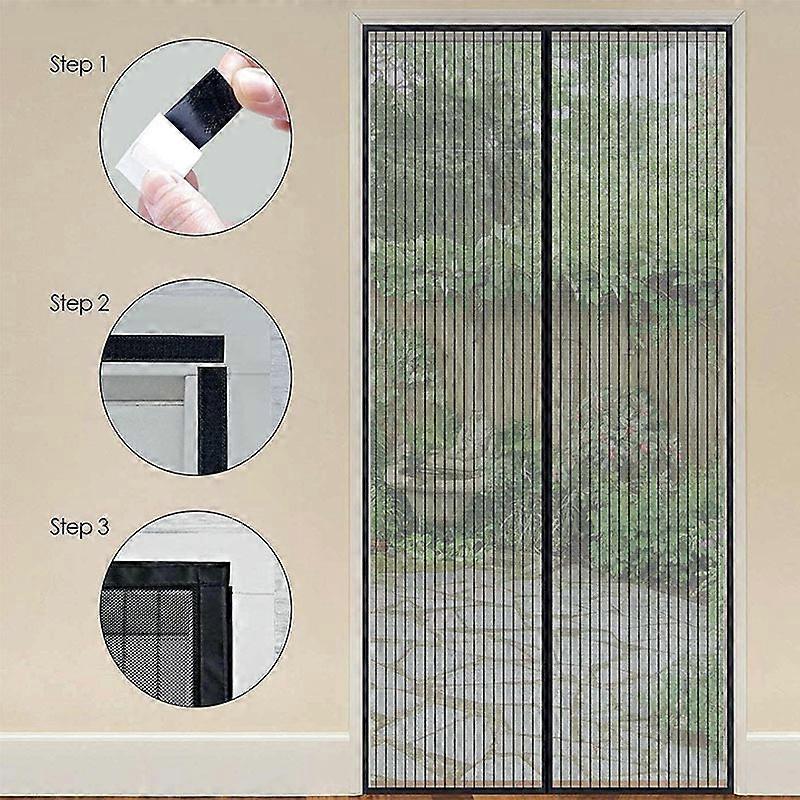 Step 1

Step 2

Step 3