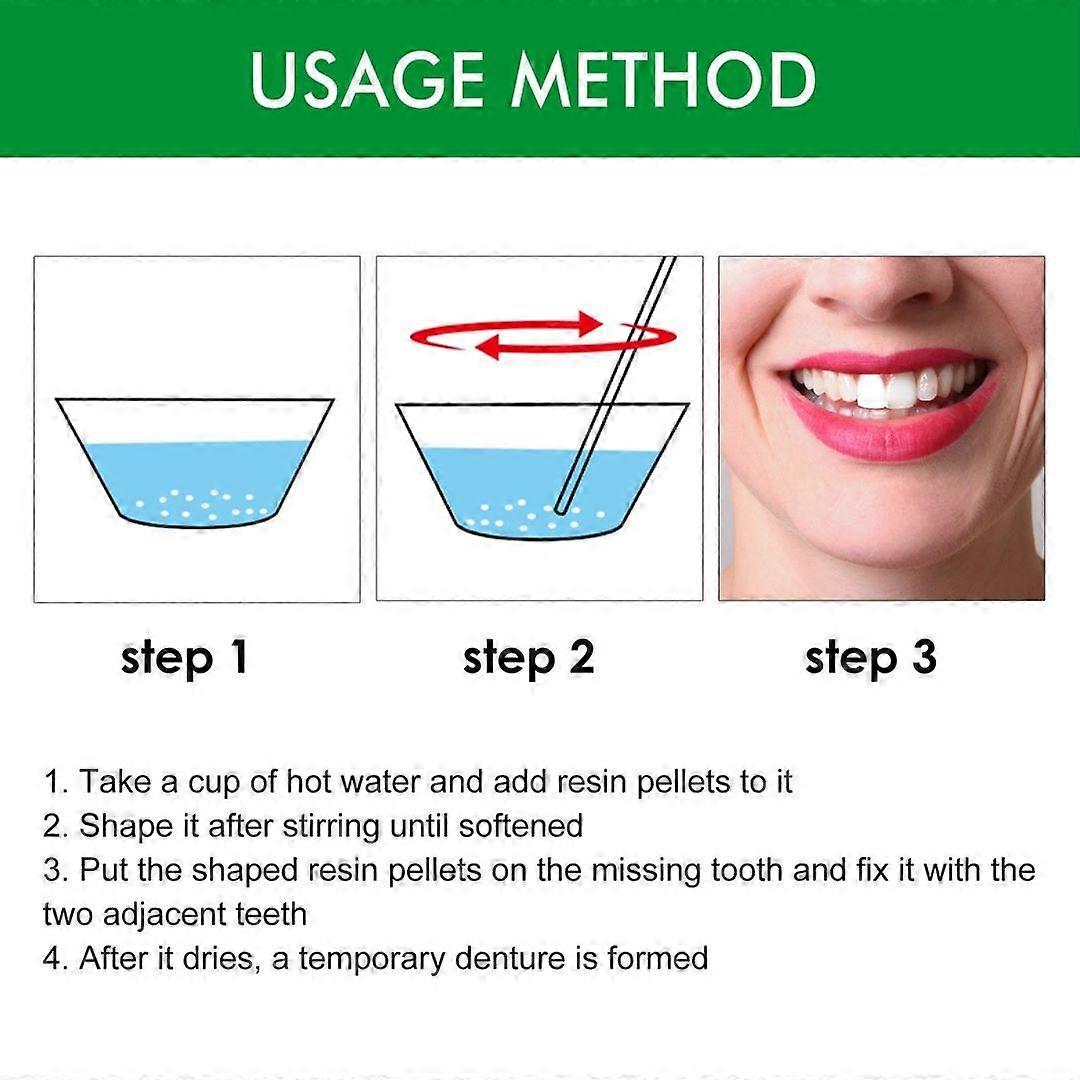 USAGE METHOD

step 1

step 2

step 3

1. Take a cup of hot water and add resin pellets to it
2. Shape it after stirring until softened
3. Put the shaped resin pellets on the missing tooth and fix it with the two adjacent teeth
4. After it dries, a temporary denture is formed