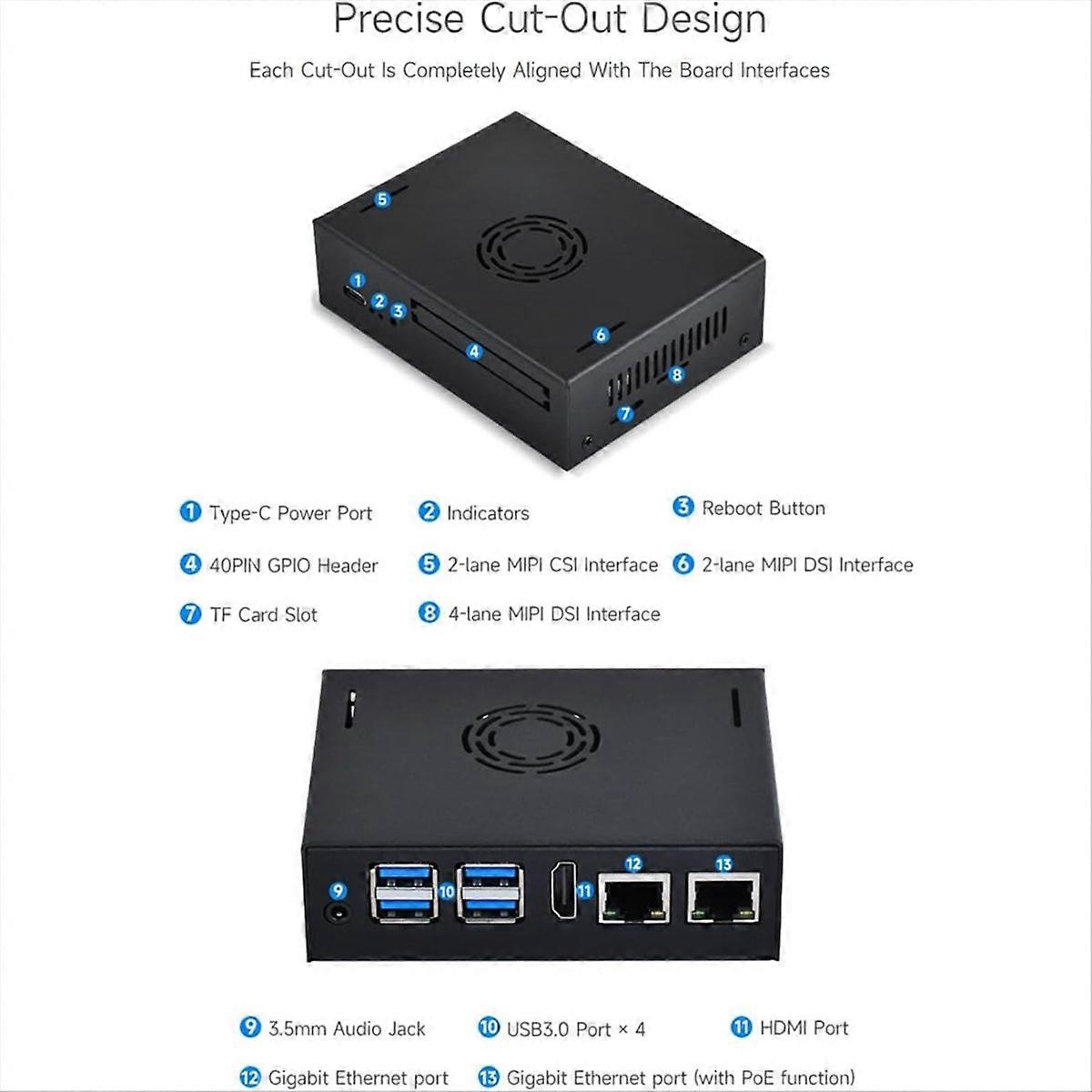 Precise Cut-Out Design

Each Cut-Out Is Completely Aligned With The Board Interfaces

5
1
2
3
4
6
8
7

1 Type-C Power Port
2 Indicators
3 Reboot Button
4 40PIN GPIO Header
5 2-lane MIPI CSI Interface
6 2-lane MIPI DSI Interface
7 TF Card Slot
8 4-lane MIPI DSI Interface

9
10
11
12
13

9 3.5mm Audio Jack
10 USB3.0 Port × 4
11 HDMI Port
12 Gigabit Ethernet port
13 Gigabit Ethernet port (with PoE function)