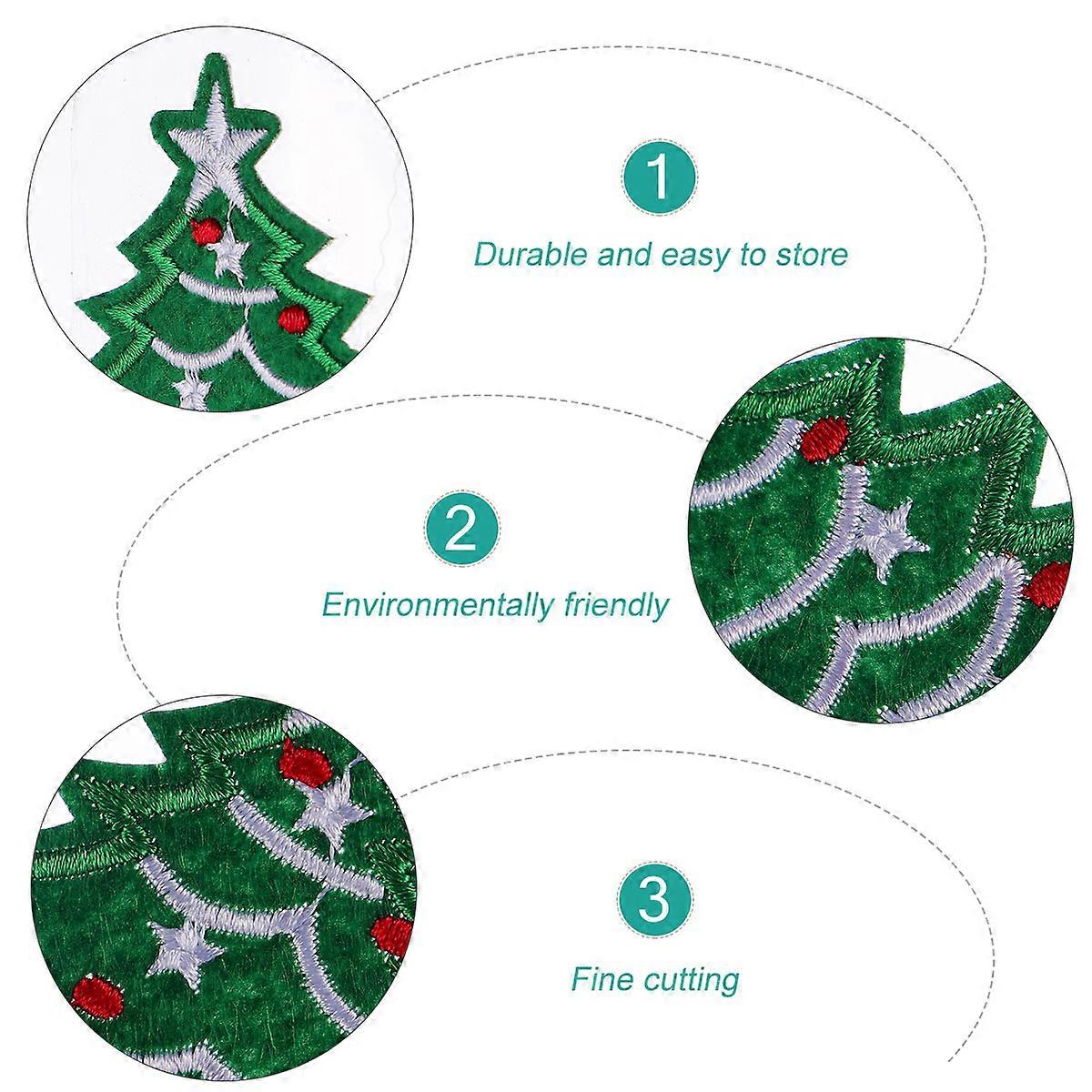 1

Durable and easy to store

2

Environmentally friendly

3

Fine cutting