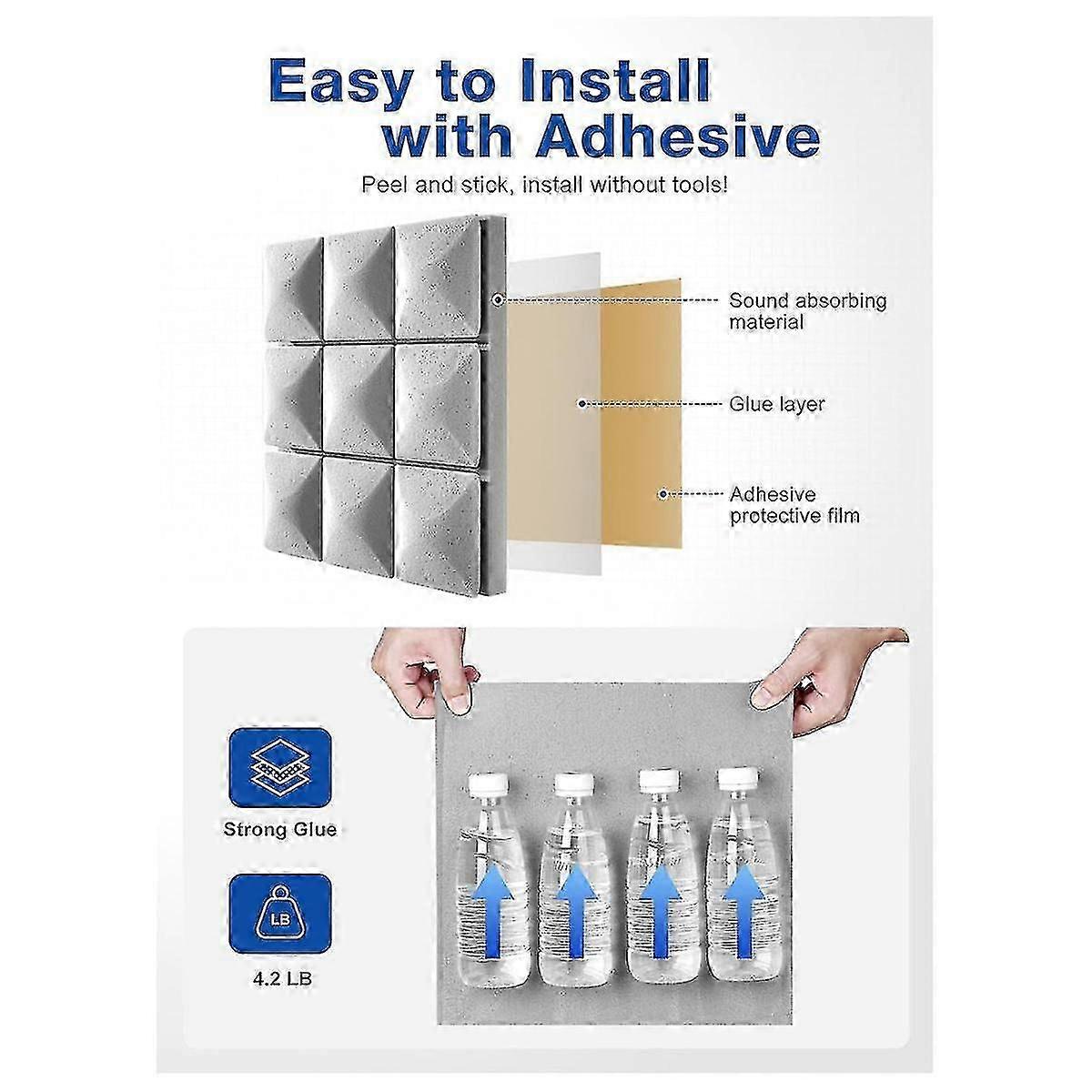 Easy to Install with Adhesive

Peel and stick, install without tools!

Sound absorbing material

Glue layer

Adhesive protective film

Strong Glue

LB

4.2 LB