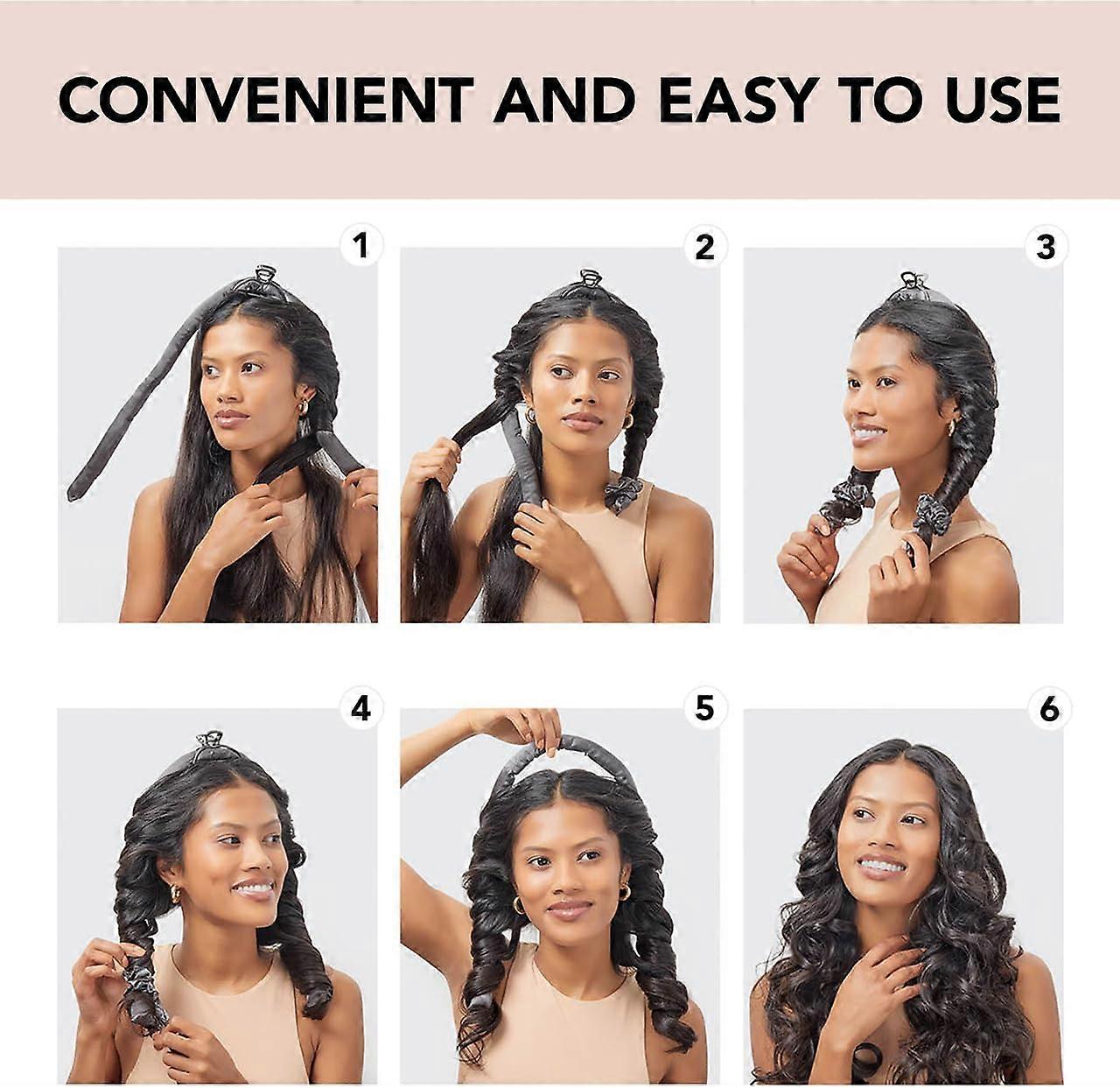 CONVENIENT AND EASY TO USE

1

2

3

4

5

6