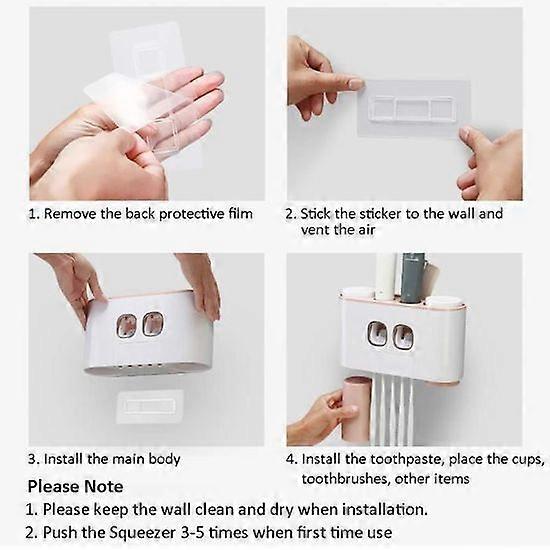 1. Remove the back protective film

2. Stick the sticker to the wall and vent the air

3. Install the main body

4. Install the toothpaste, place the cups, toothbrushes, other items

Please Note

1. Please keep the wall clean and dry when installation.

2. Push the Squeezer 3-5 times when first time use