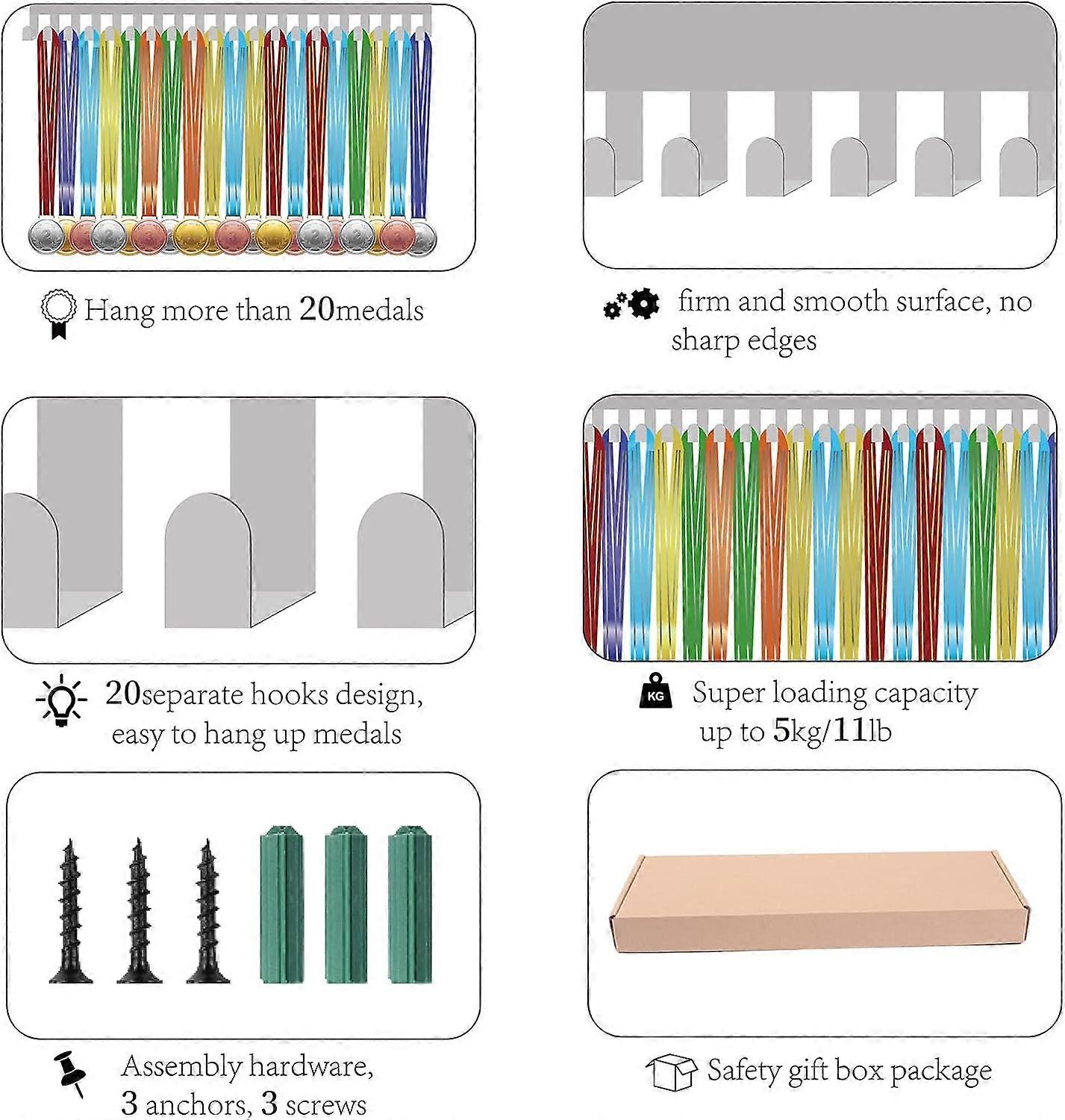 Hang more than 20medals

firm and smooth surface, no sharp edges

20separate hooks design, easy to hang up medals

KG

Super loading capacity up to 5kg/11lb

Assembly hardware, 3 anchors, 3 screws

Safety gift box package