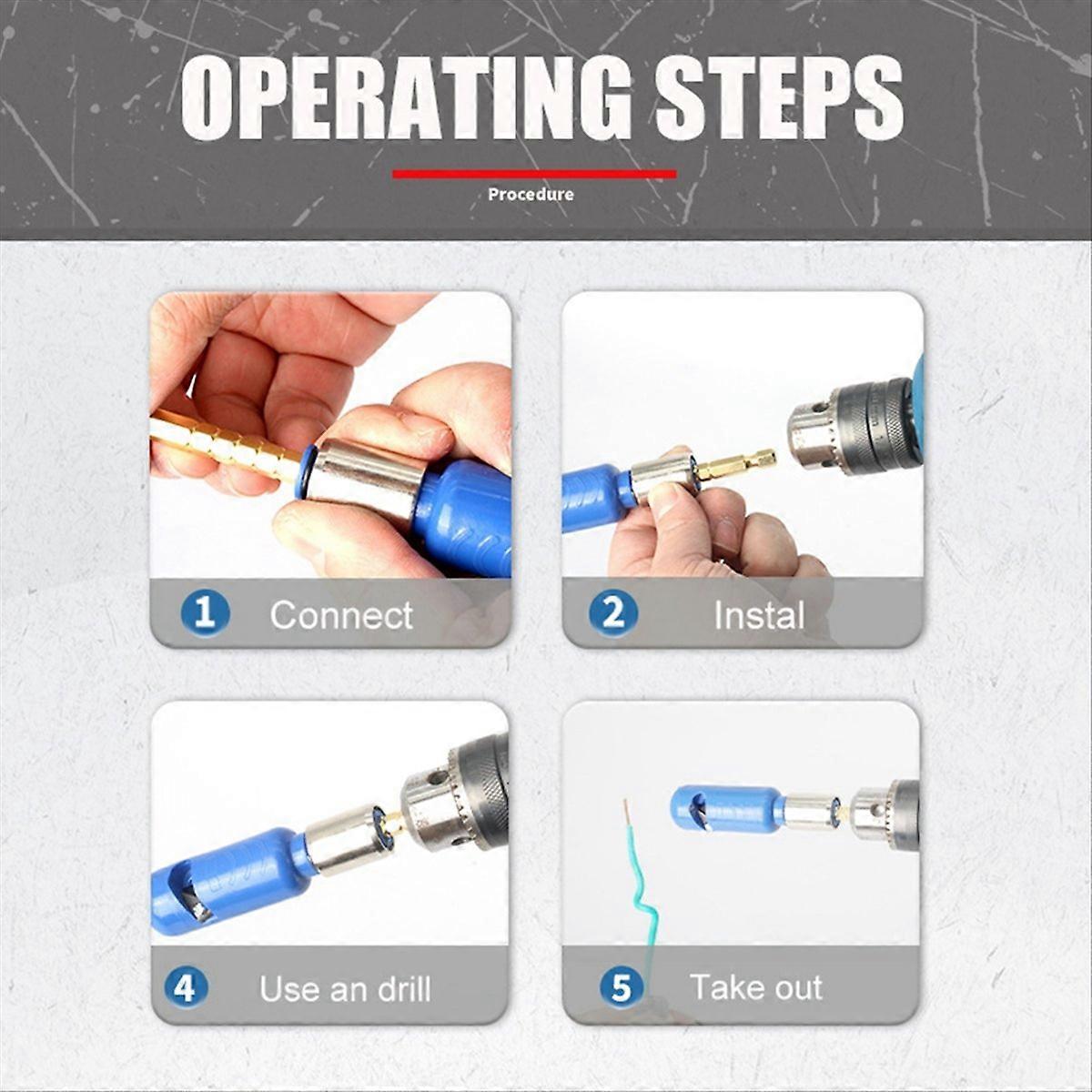 OPERATING STEPS

Procedure

1 Connect

2 Instal

4 Use an drill

5 Take out