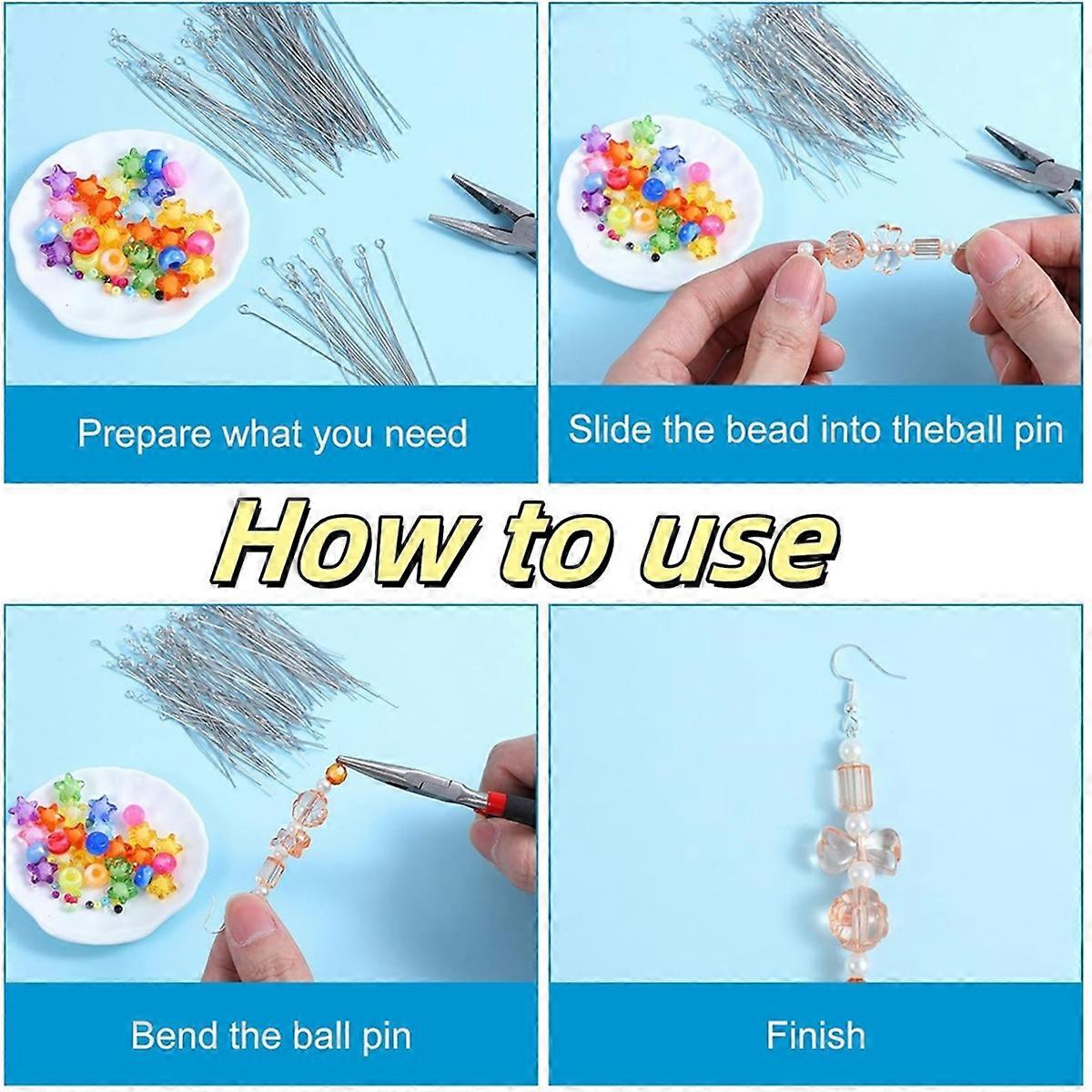 Prepare what you need

Slide the bead into theball pin

How to use

Bend the ball pin

Finish