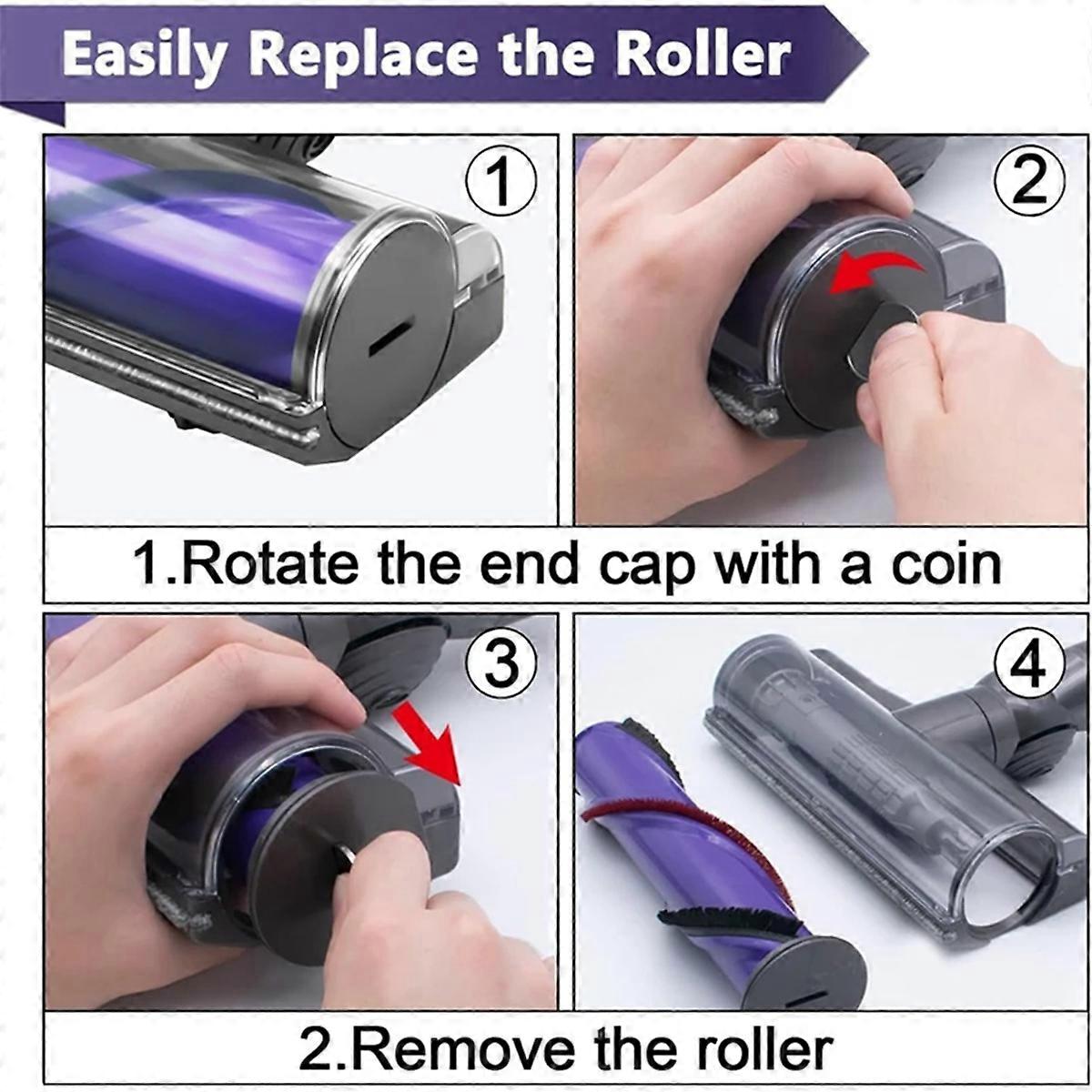 Easily Replace the Roller

1

2

1.Rotate the end cap with a coin

3

4

2.Remove the roller