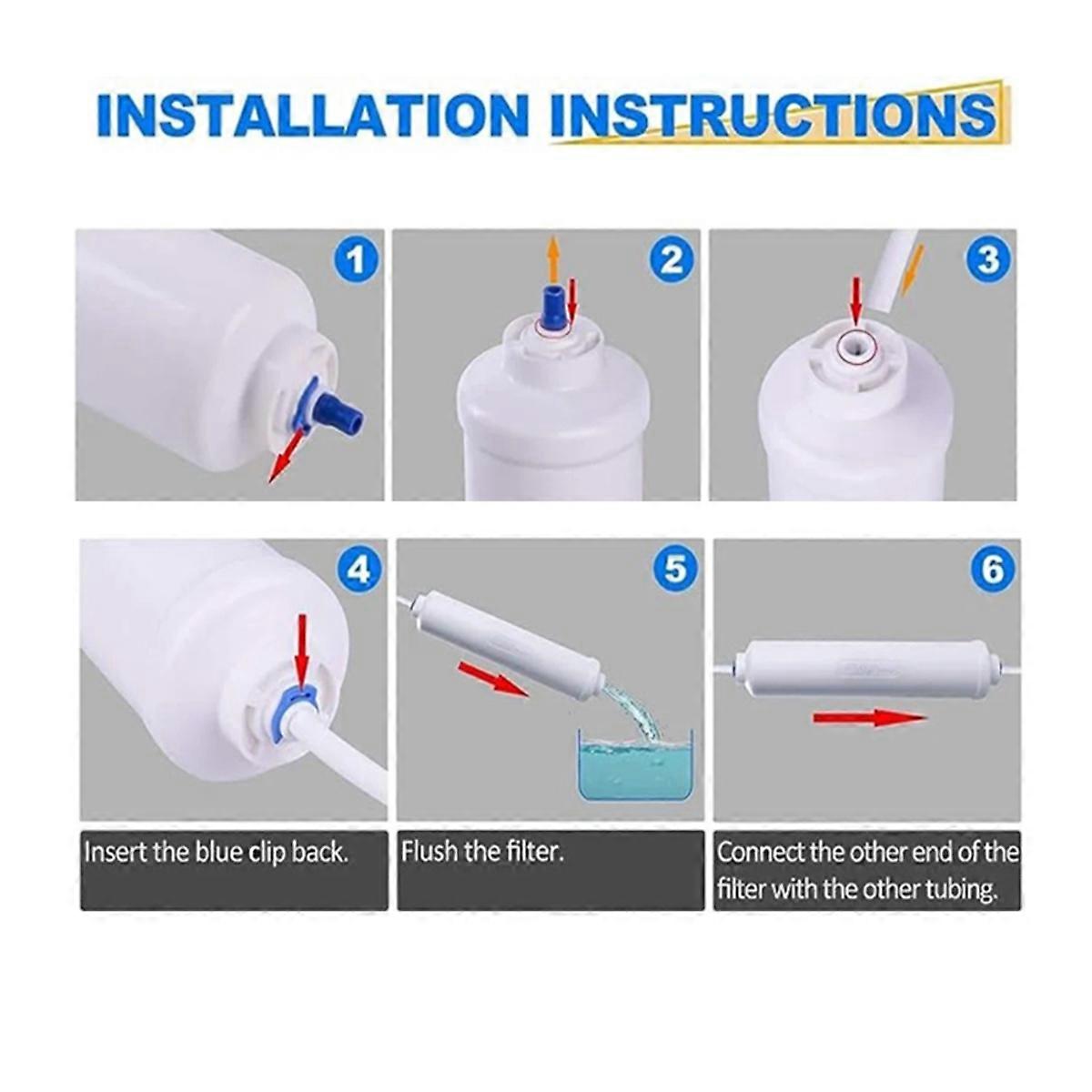 INSTALLATION INSTRUCTIONS

1

2

3

4

5

6

Insert the blue clip back.

Flush the filter.

Connect the other end of the filter with the other tubing.