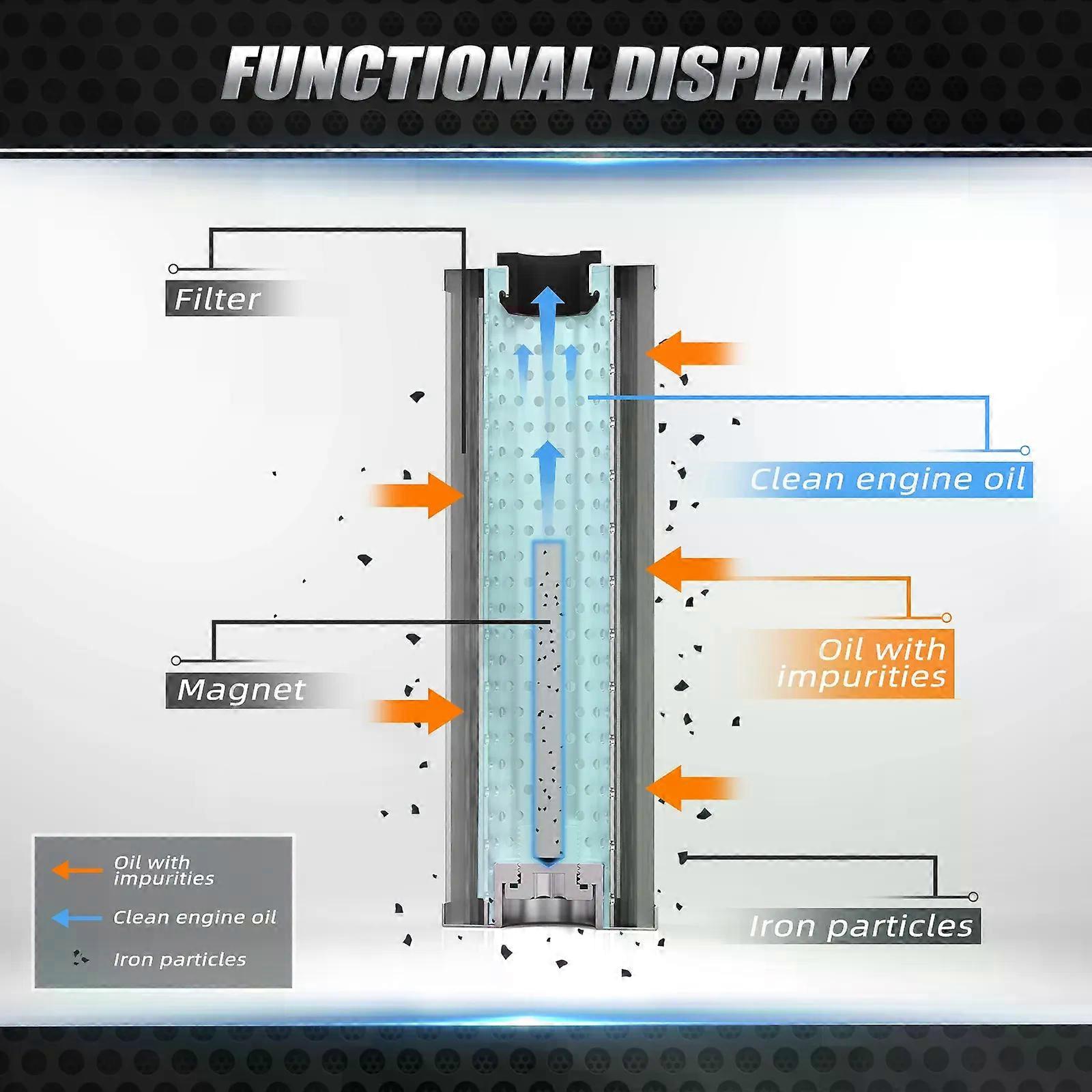 FUNCTIONAL DISPLAY

Filter

Clean engine oil

Oil with impurities

Magnet

Iron particles

Oil with impurities

Clean engine oil

Iron particles