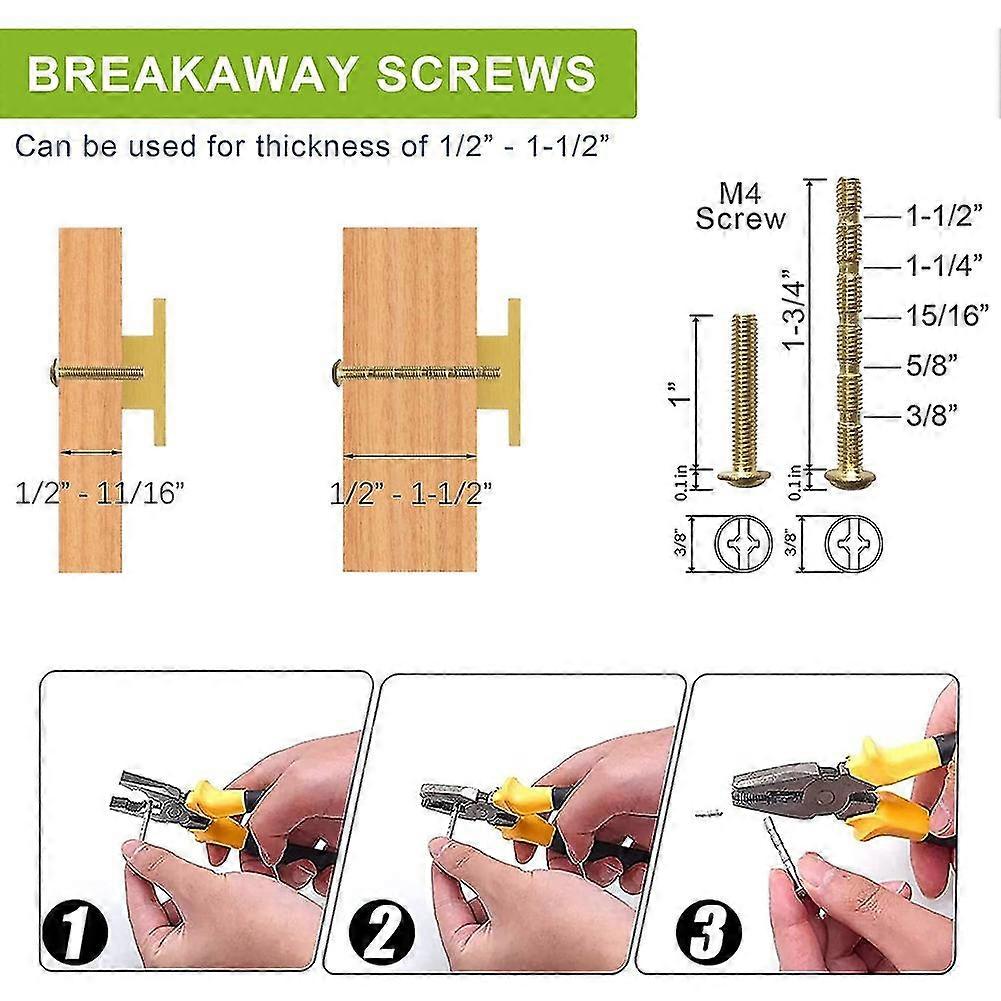 BREAKAWAY SCREWS

Can be used for thickness of 1/2" - 1-1/2"

1/2" - 11/16"

1/2" - 1-1/2"

M4 Screw

1"

0.1in

3/8"

1-3/4"

0.1in

3/8"

1-1/2"

1-1/4"

15/16"

5/8"

3/8"

1

2

3