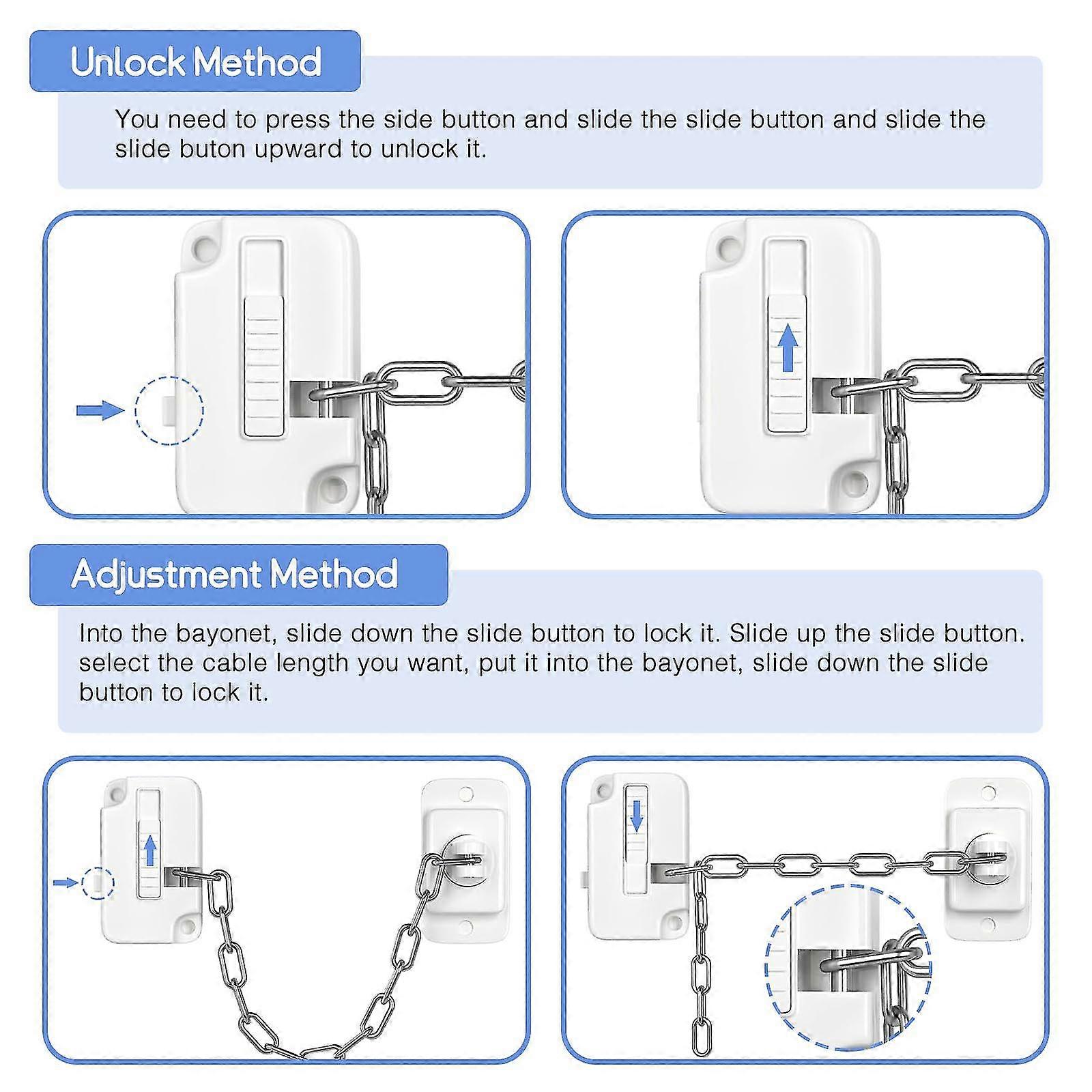 Unlock Method

You need to press the side button and slide the slide button and slide the slide buton upward to unlock it.

Adjustment Method

Into the bayonet, slide down the slide button to lock it. Slide up the slide button. select the cable length you want, put it into the bayonet, slide down the slide button to lock it.