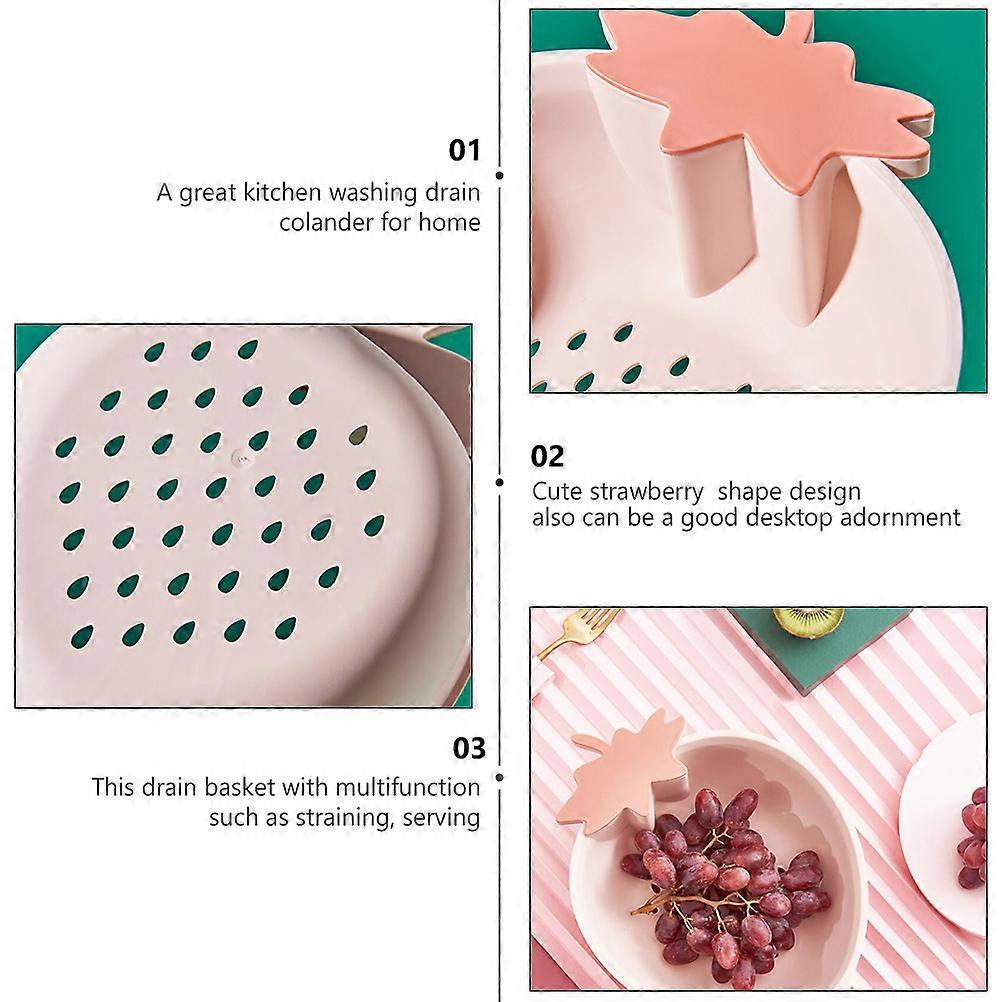 01
A great kitchen washing drain colander for home

02
Cute strawberry  shape design also can be a good desktop adornment

03
This drain basket with multifunction such as straining, serving