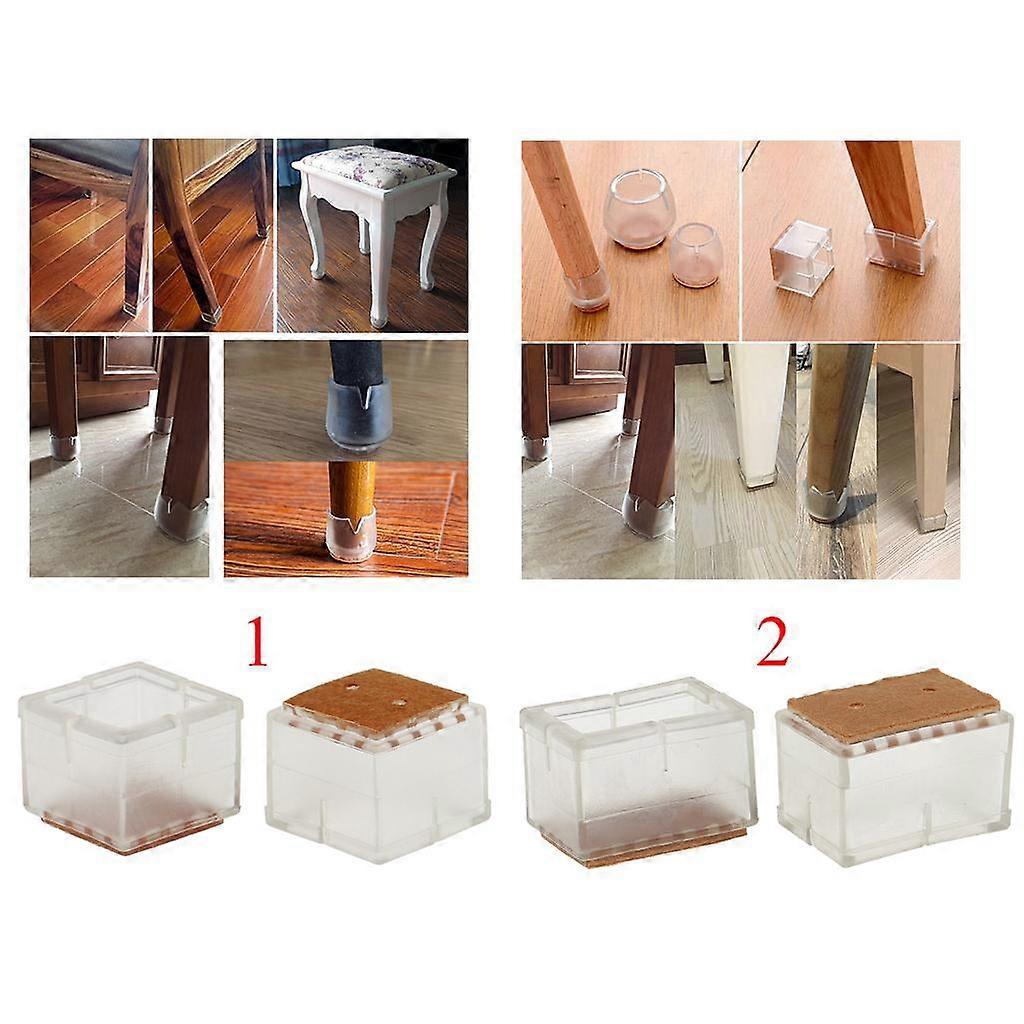 1

2