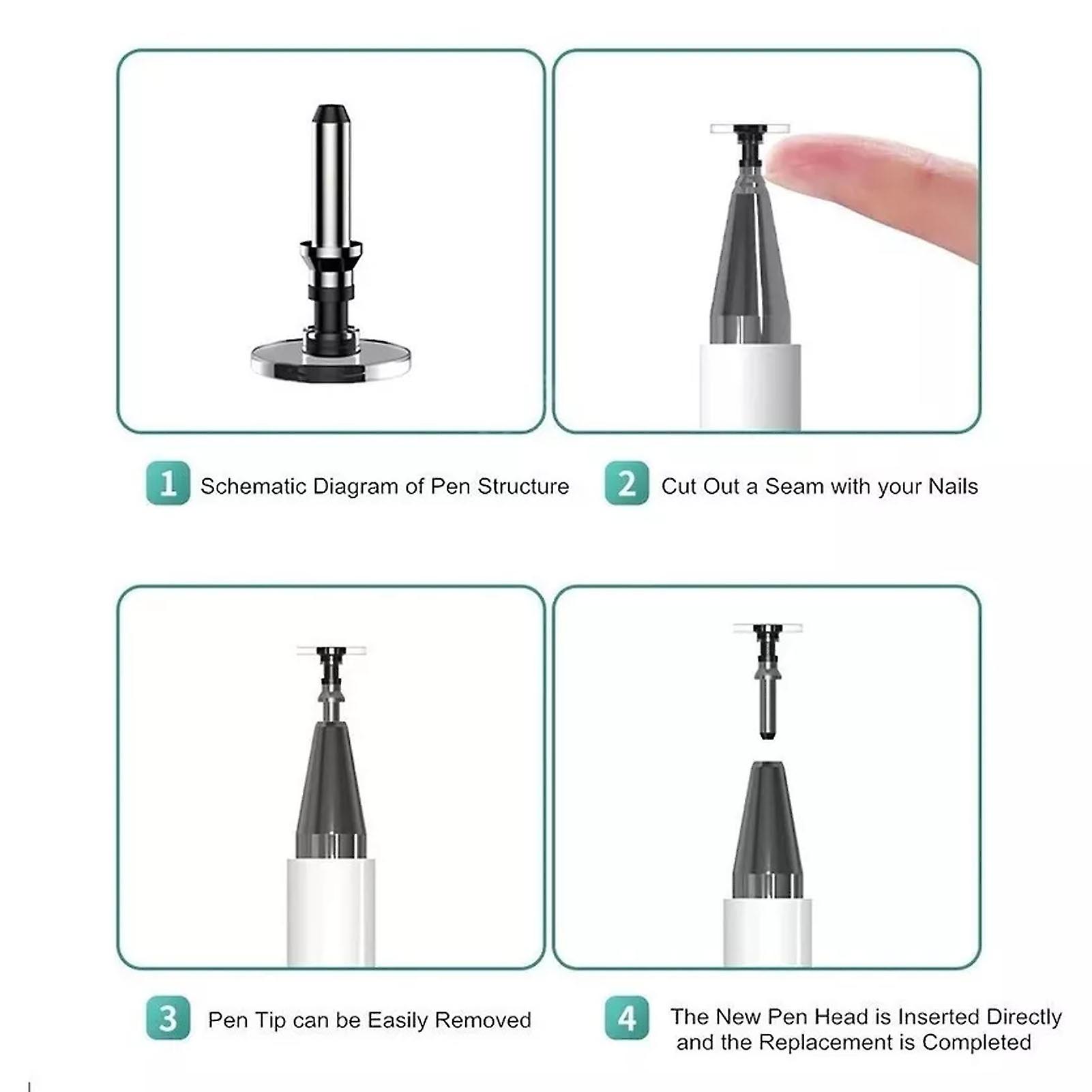 1 Schematic Diagram of Pen Structure

2 Cut Out a Seam with your Nails

3 Pen Tip can be Easily Removed

4 The New Pen Head is Inserted Directly and the Replacement is Completed