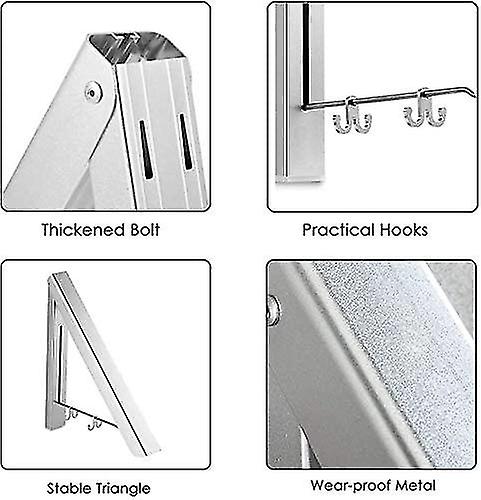 Thickened Bolt

Practical Hooks

Stable Triangle

Wear-proof Metal