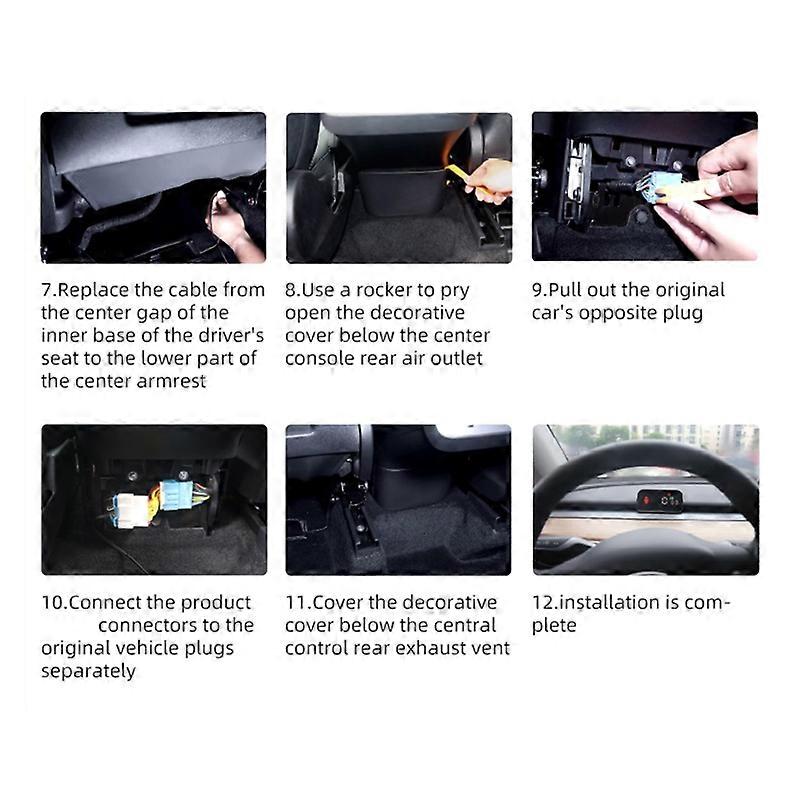 7.Replace the cable from the center gap of the inner base of the driver's seat to the lower part of the center armrest

8.Use a rocker to pry open the decorative cover below the center console rear air outlet

9.Pull out the original car's opposite plug

10.Connect the product connectors to the original vehicle plugs separately

11.Cover the decorative cover below the central control rear exhaust vent

12.installation is complete