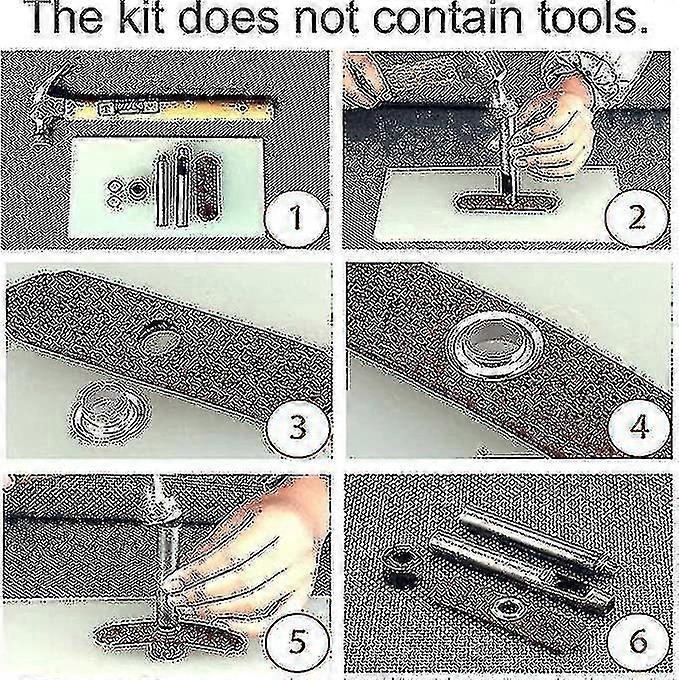 The kit does not contain tools.

1

2

3

4

5

6