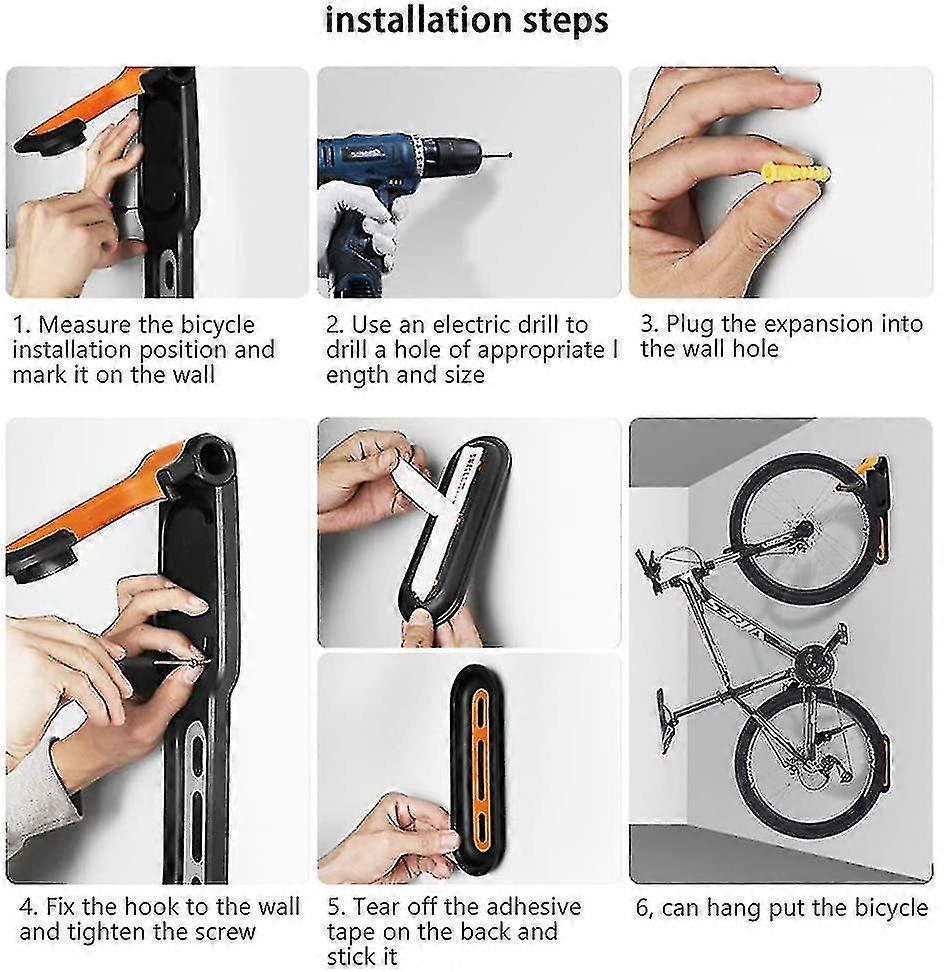 installation steps

1. Measure the bicycle installation position and mark it on the wall

2. Use an electric drill to drill a hole of appropriate l ength and size

3. Plug the expansion into the wall hole

4. Fix the hook to the wall and tighten the screw

5. Tear off the adhesive tape on the back and stick it

6, can hang put the bicycle