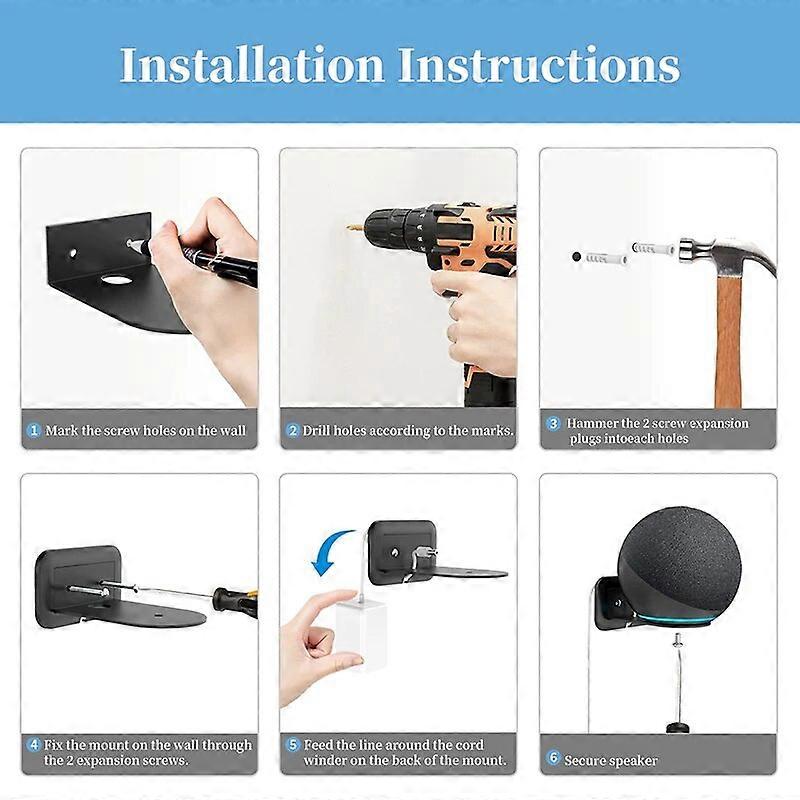 Installation Instructions

1 Mark the screw holes on the wall

2 Drill holes according to the marks.

3 Hammer the 2 screw expansion plugs intoeach holes

4 Fix the mount on the wall through the 2 expansion screws.

5 Feed the line around the cord winder on the back of the mount.

6 Secure speaker