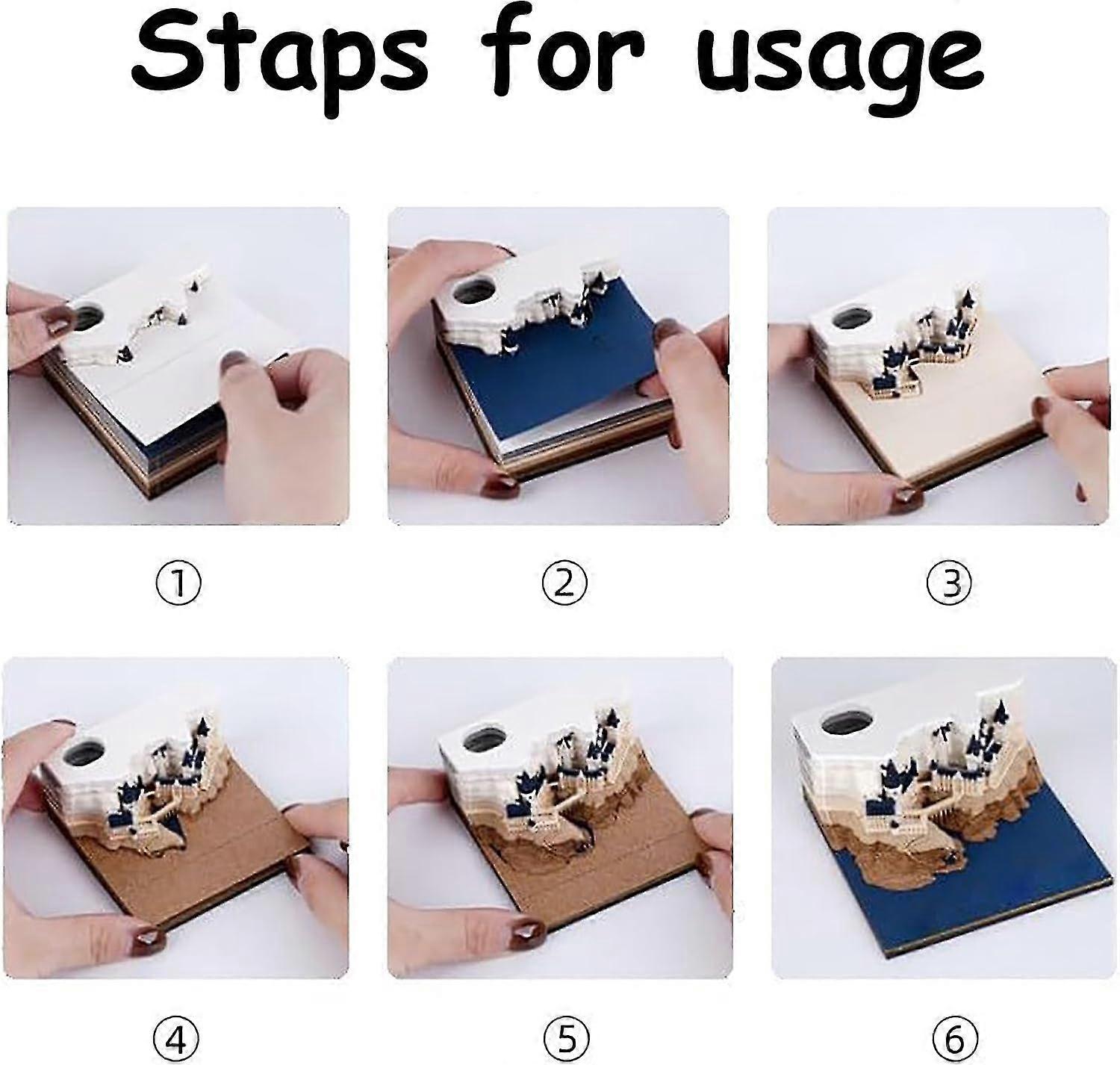 Staps for usage

①

②

③

④

⑤

⑥