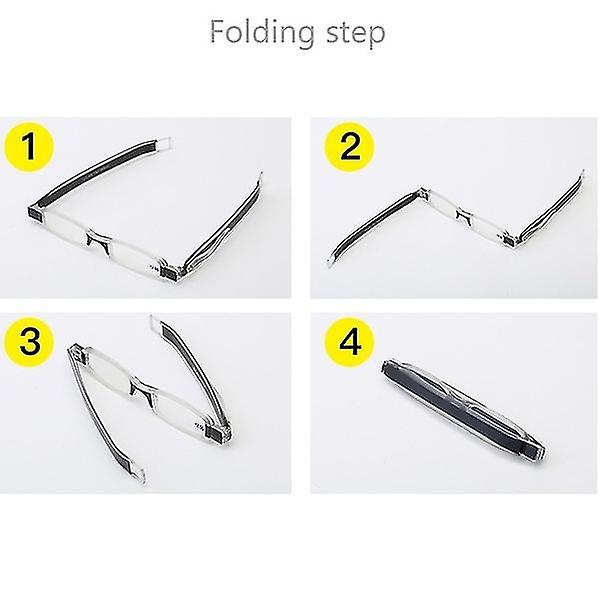 Folding step

1

2

3

4