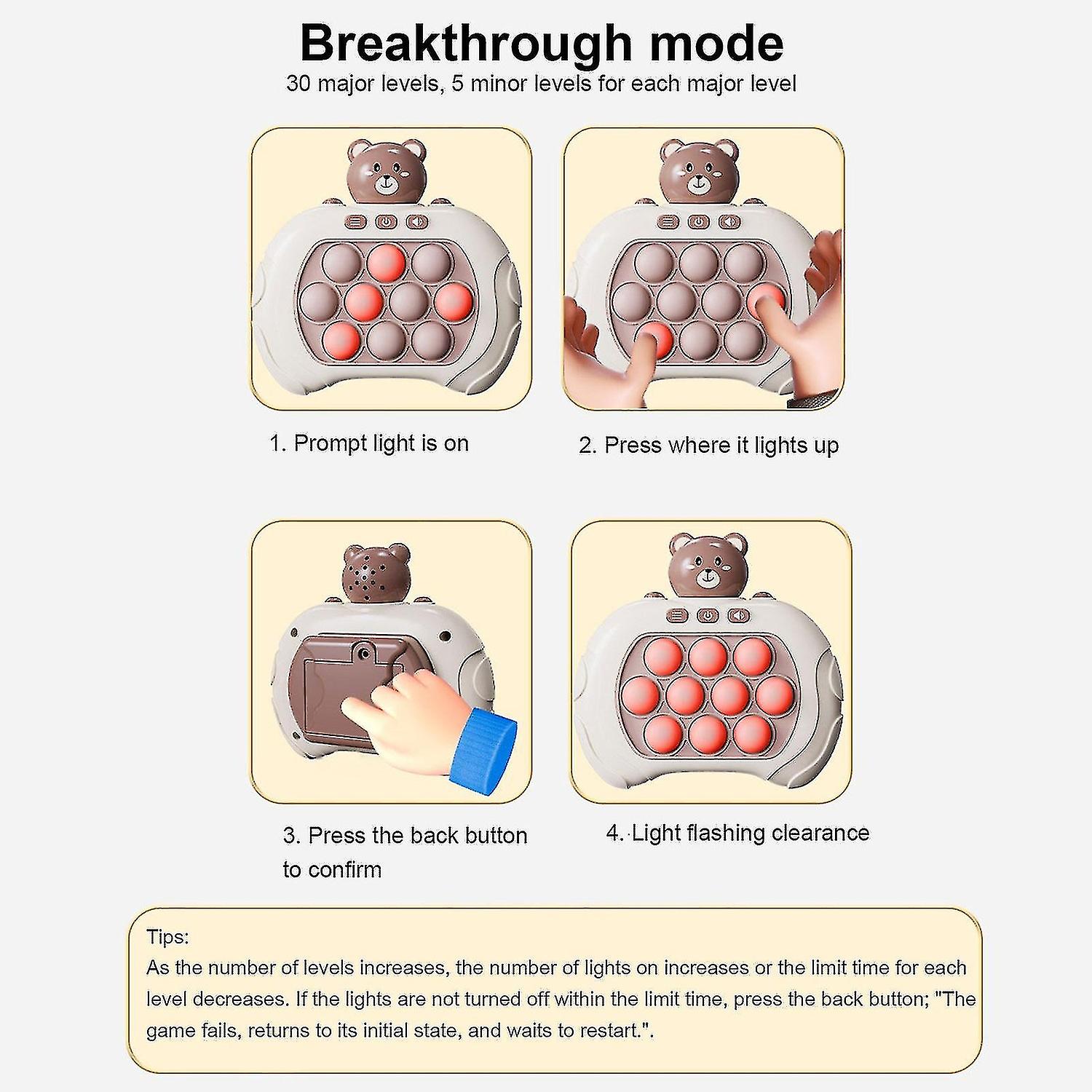 Breakthrough mode
30 major levels, 5 minor levels for each major level

1. Prompt light is on

2. Press where it lights up

3. Press the back button to confirm

4. Light flashing clearance

Tips:
As the number of levels increases, the number of lights on increases or the limit time for each level decreases. If the lights are not turned off within the limit time, press the back button; "The game fails, returns to its initial state, and waits to restart.".