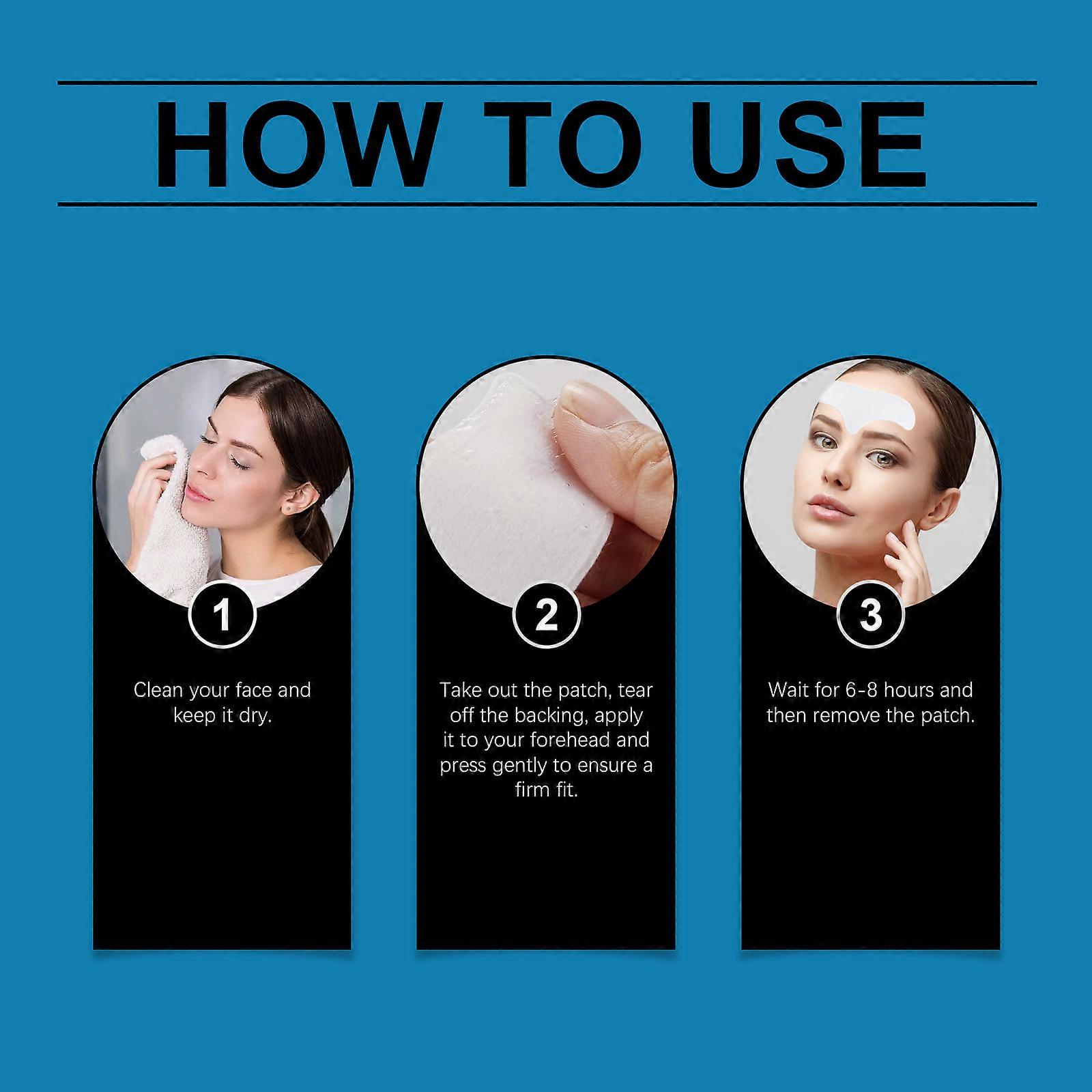 HOW TO USE

1

Clean your face and keep it dry.

2

Take out the patch, tear off the backing, apply it to your forehead and press gently to ensure a firm fit.

3

Wait for 6-8 hours and then remove the patch.