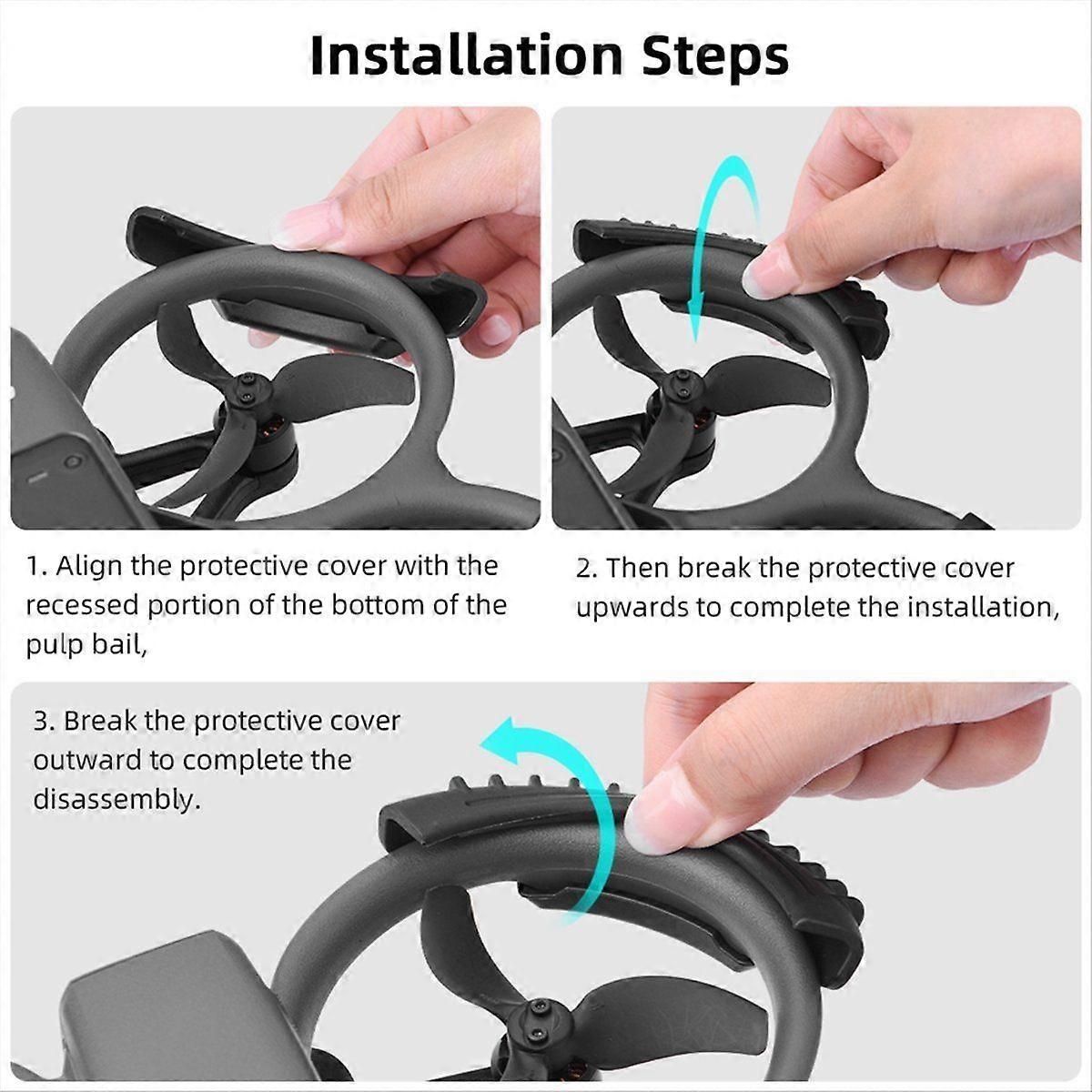 Installation Steps

1. Align the protective cover with the recessed portion of the bottom of the pulp bail,

2. Then break the protective cover upwards to complete the installation,

3. Break the protective cover outward to complete the disassembly.