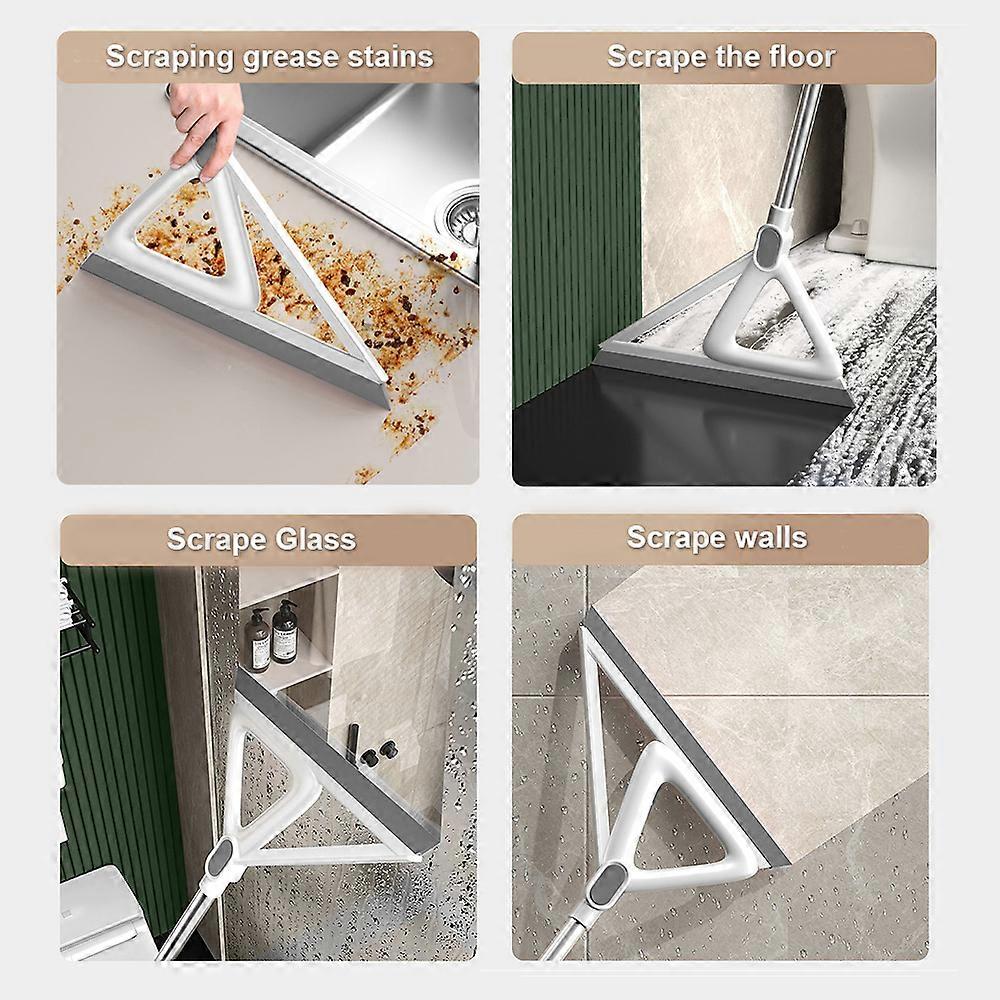 Scraping grease stains

Scrape the floor

Scrape Glass

Scrape walls