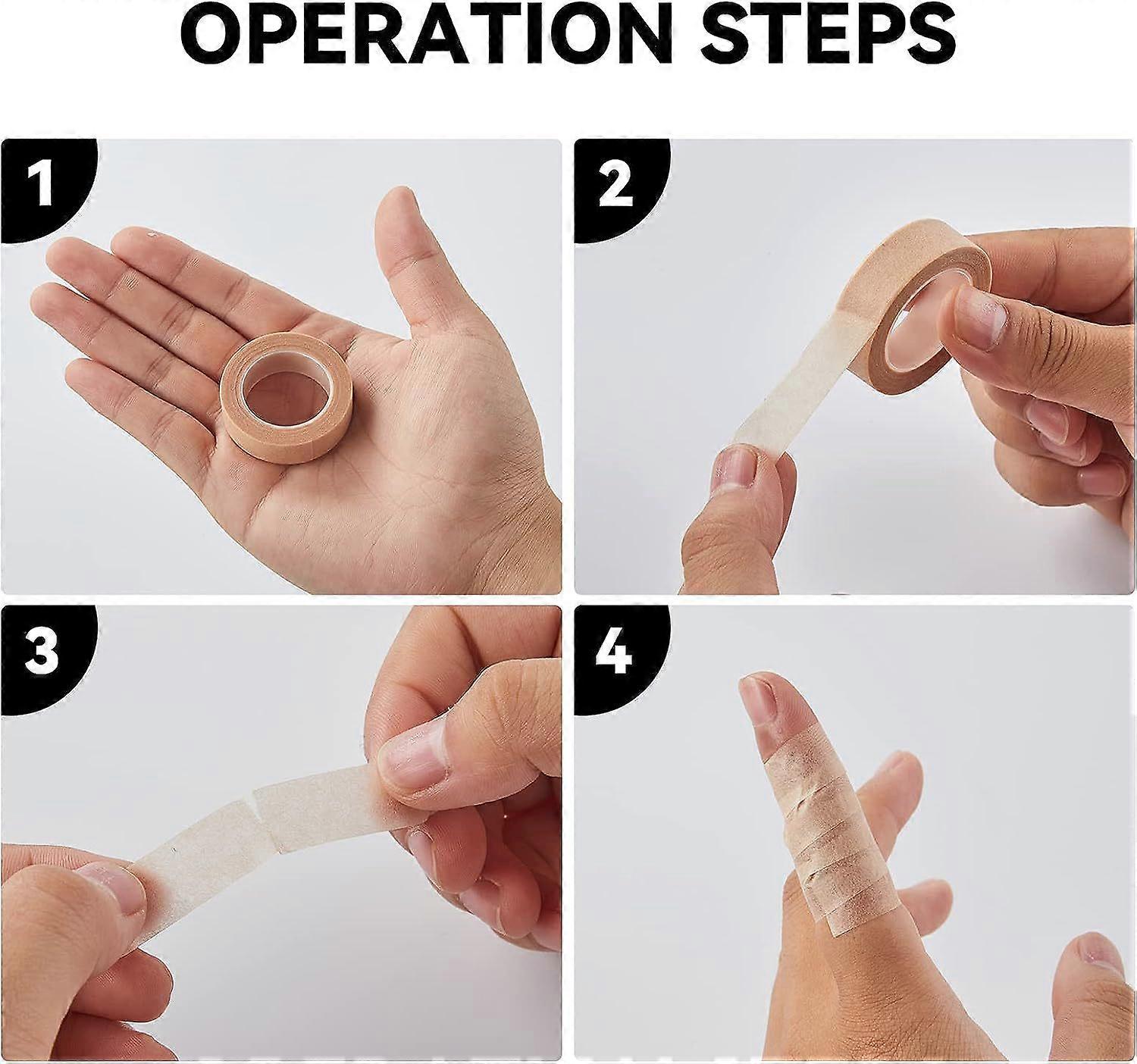 OPERATION STEPS

1

2

3

4