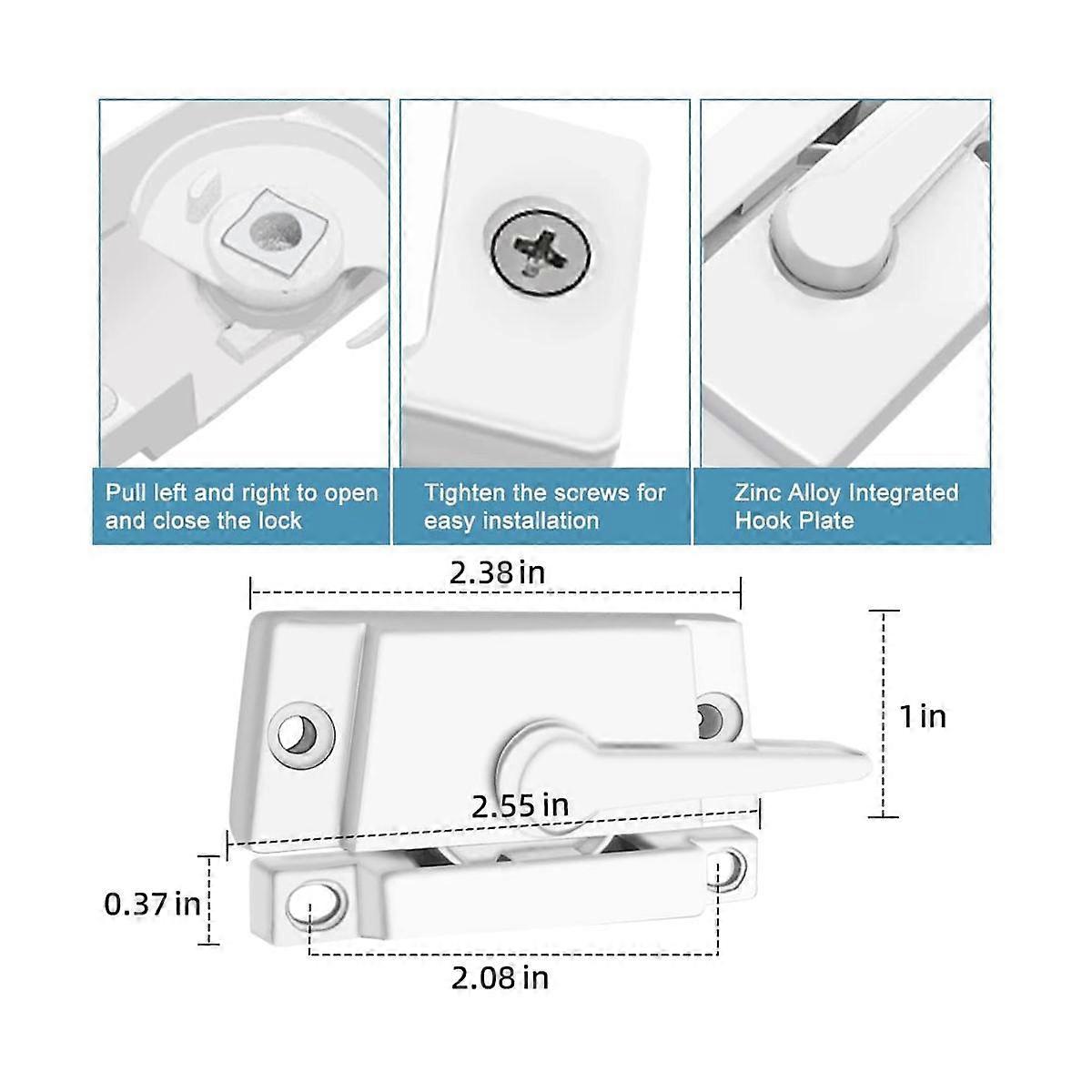 Pull left and right to open and close the lock

Tighten the screws for easy installation

Zinc Alloy Integrated Hook Plate

2.38 in

1 in

2.55 in

0.37 in

2.08 in