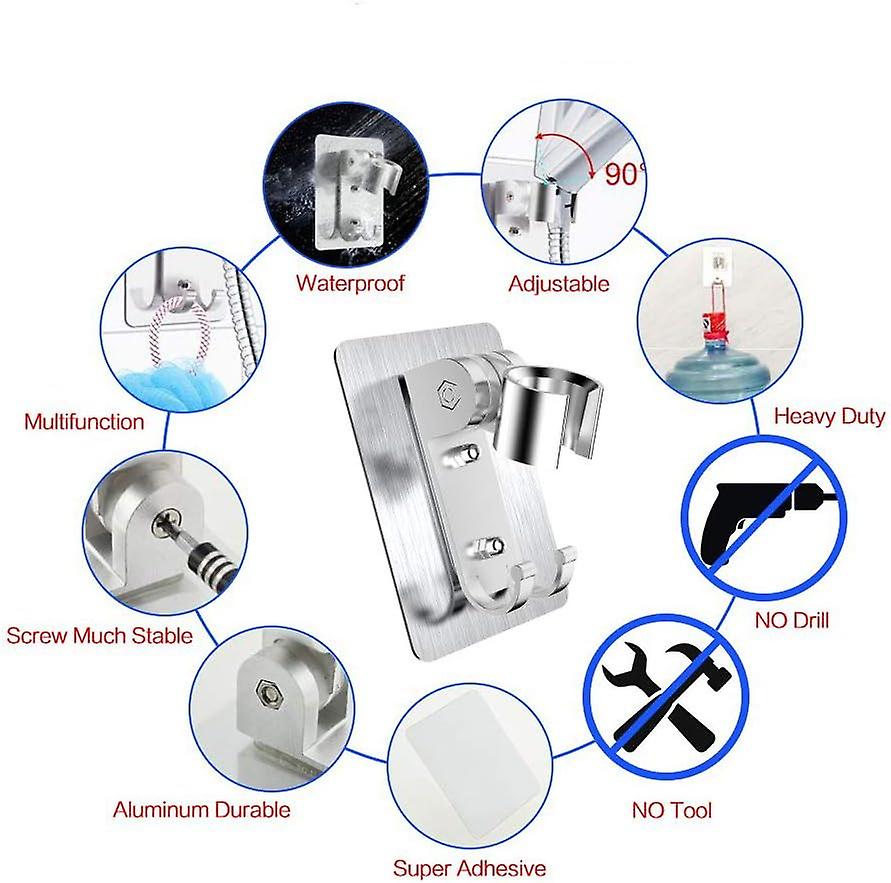 Waterproof

90°

Adjustable

Multifunction

Heavy Duty

Screw Much Stable

NO Drill

Aluminum Durable

NO Tool

Super Adhesive