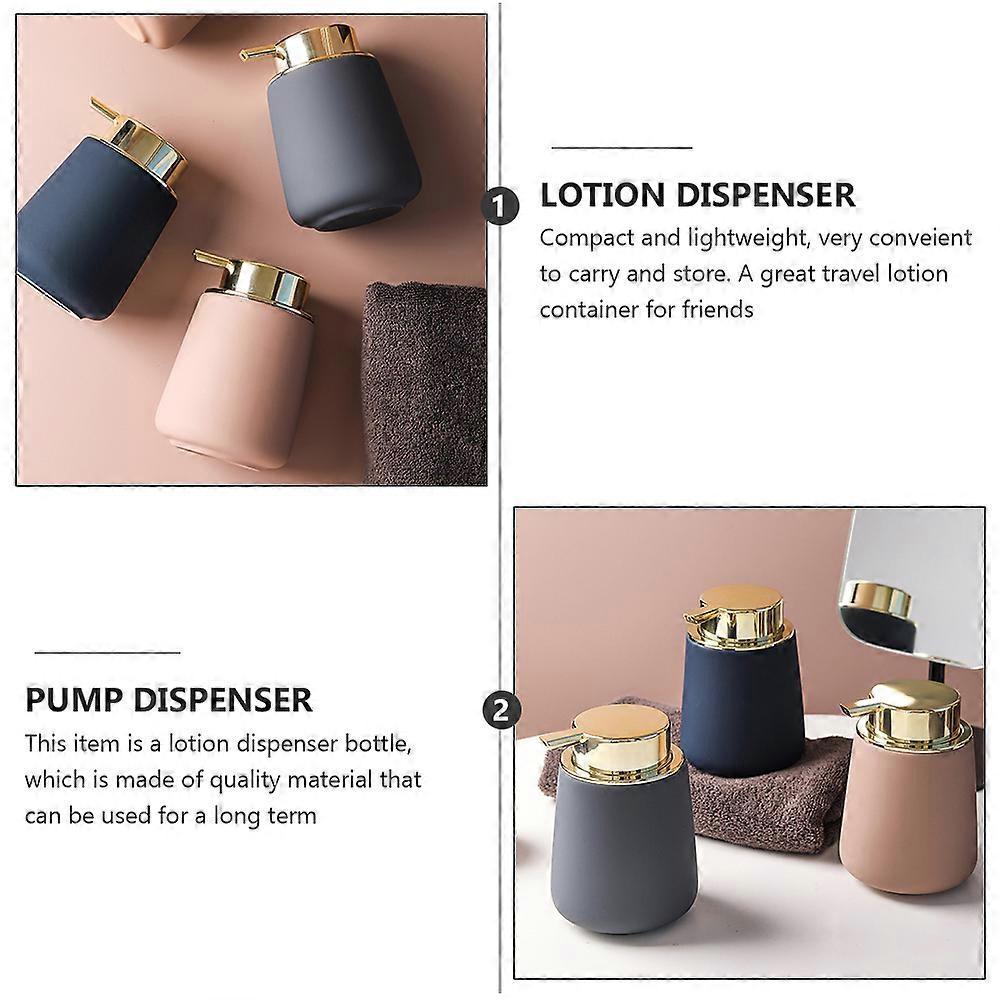 1

LOTION DISPENSER

Compact and lightweight, very conveient to carry and store. A great travel lotion container for friends

2

PUMP DISPENSER

This item is a lotion dispenser bottle, which is made of quality material that can be used for a long term