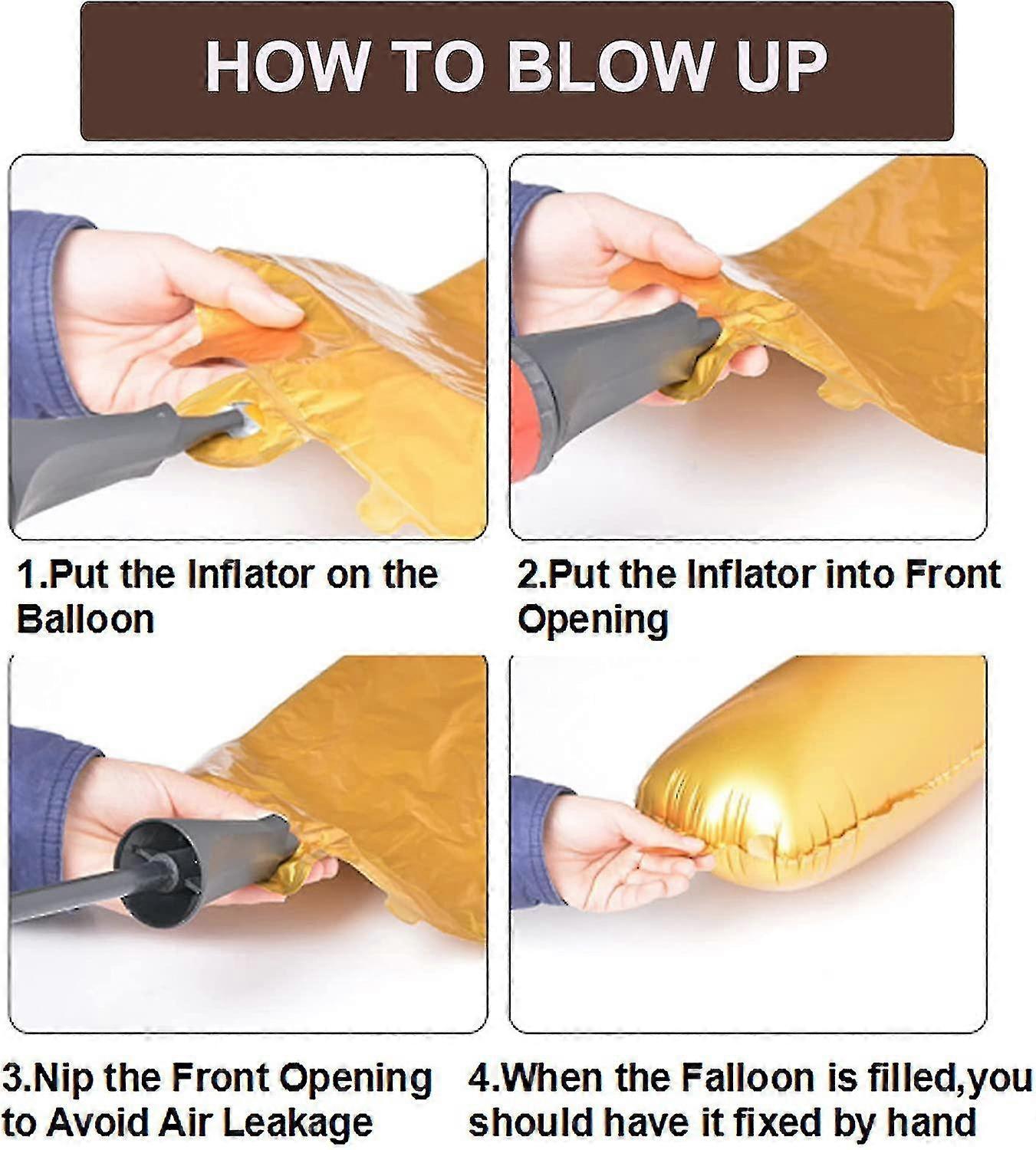 HOW TO BLOW UP

1.Put the Inflator on the Balloon

2.Put the Inflator into Front Opening

3.Nip the Front Opening to Avoid Air Leakage

4.When the Falloon is filled,you should have it fixed by hand