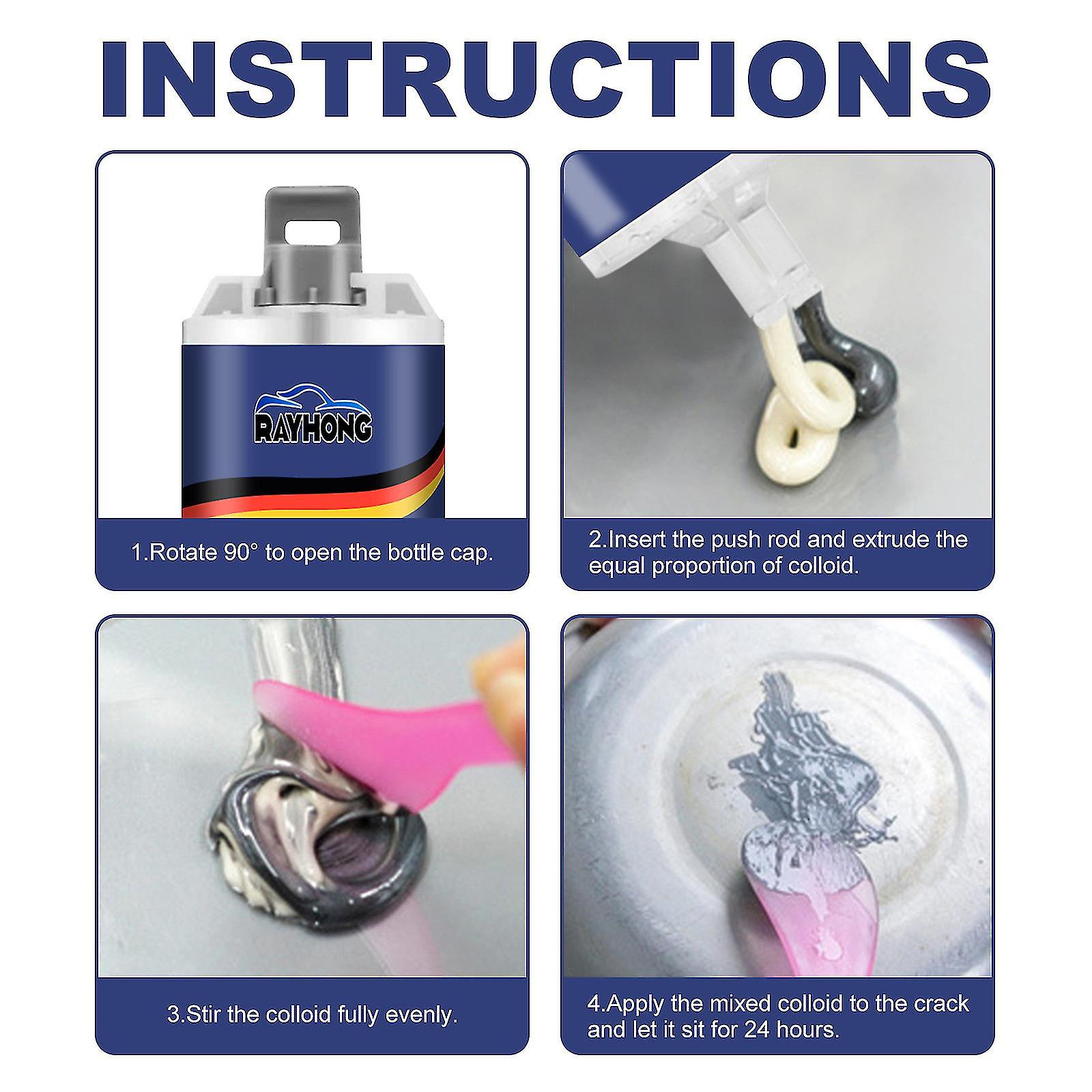 INSTRUCTIONS

RAYHONG

1.Rotate 90° to open the bottle cap.

2.Insert the push rod and extrude the equal proportion of colloid.

3.Stir the colloid fully evenly.

4.Apply the mixed colloid to the crack and let it sit for 24 hours.