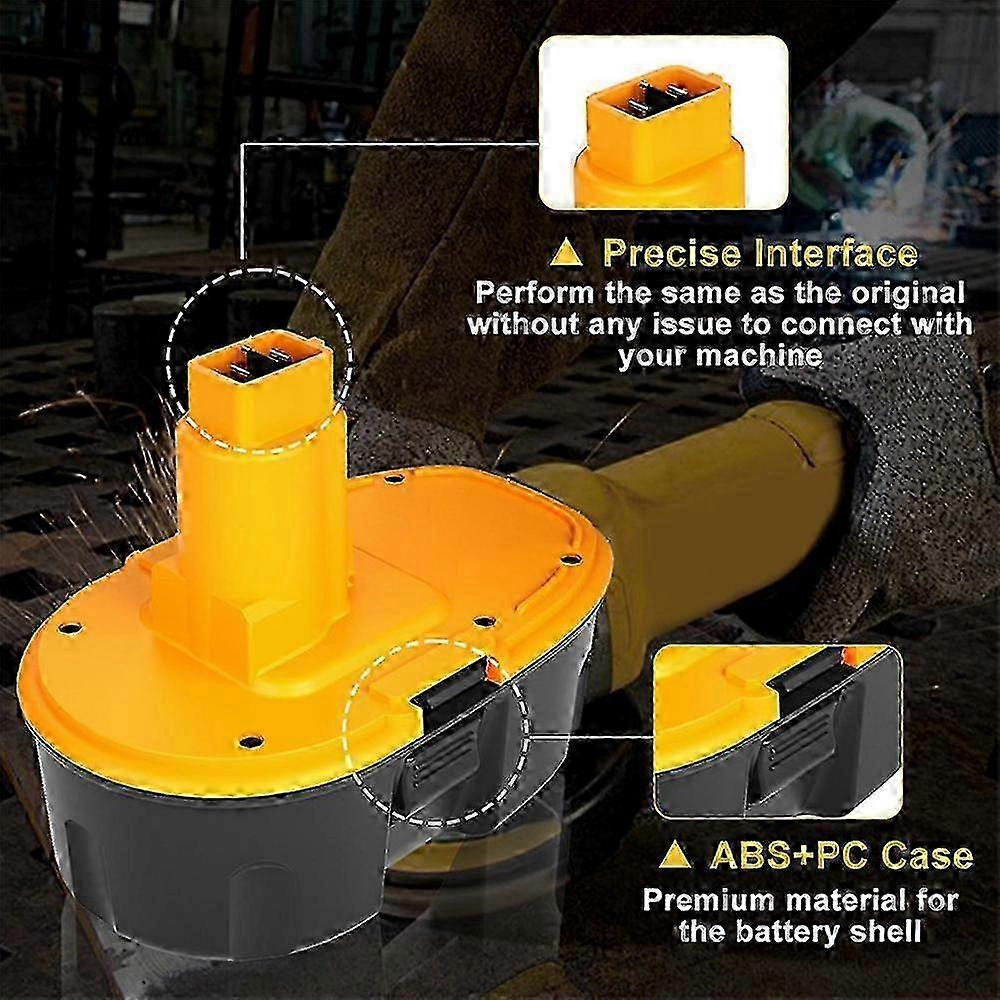 ▲ Precise Interface

Perform the same as the original without any issue to connect with your machine

▲ ABS+PC Case

Premium material for the battery shell