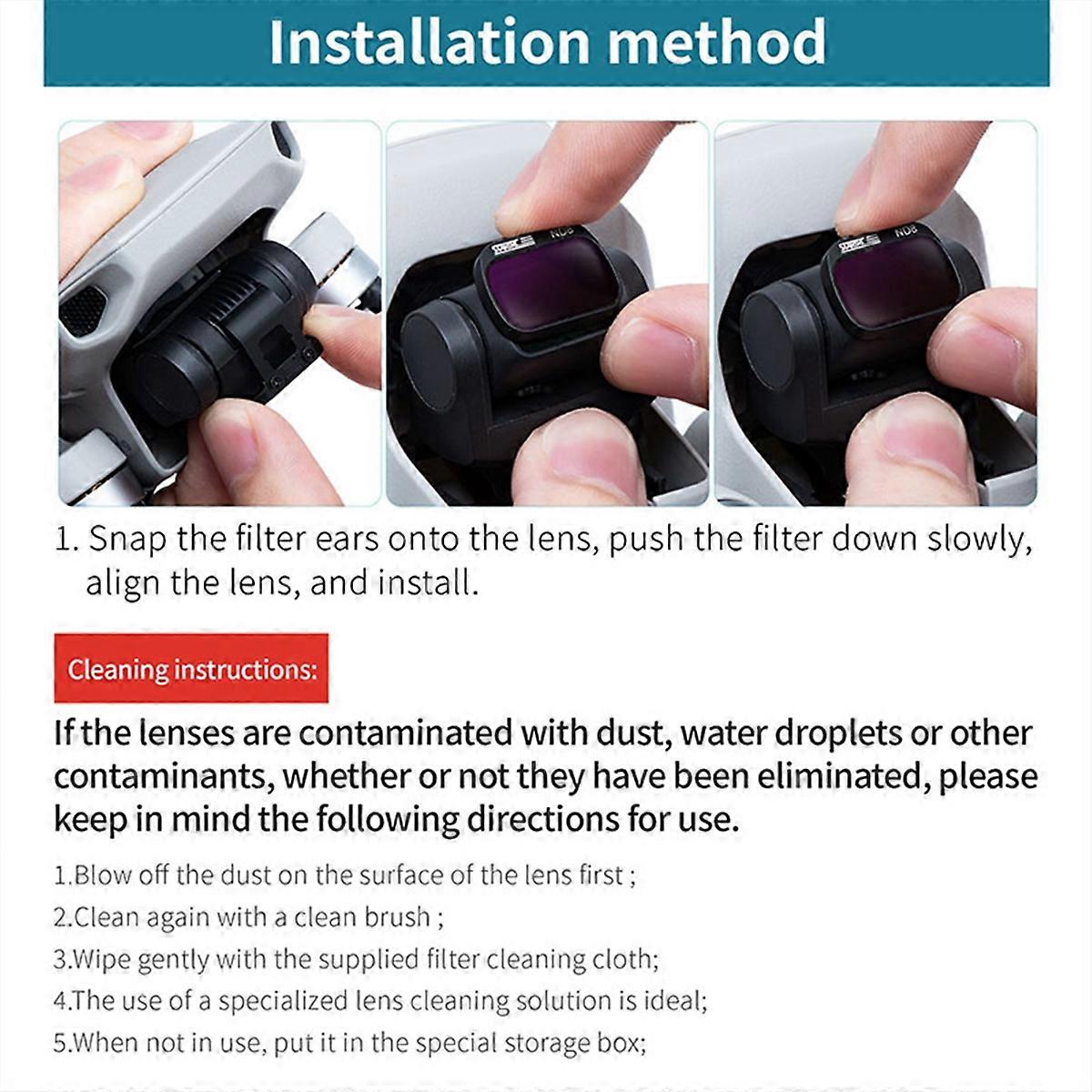 Installation method

ND8

ND8

1. Snap the filter ears onto the lens, push the filter down slowly, align the lens, and install.

Cleaning instructions:

If the lenses are contaminated with dust, water droplets or other contaminants, whether or not they have been eliminated, please keep in mind the following directions for use.

1.Blow off the dust on the surface of the lens first ;
2.Clean again with a clean brush ;
3.Wipe gently with the supplied filter cleaning cloth;
4.The use of a specialized lens cleaning solution is ideal;
5.When not in use, put it in the special storage box;